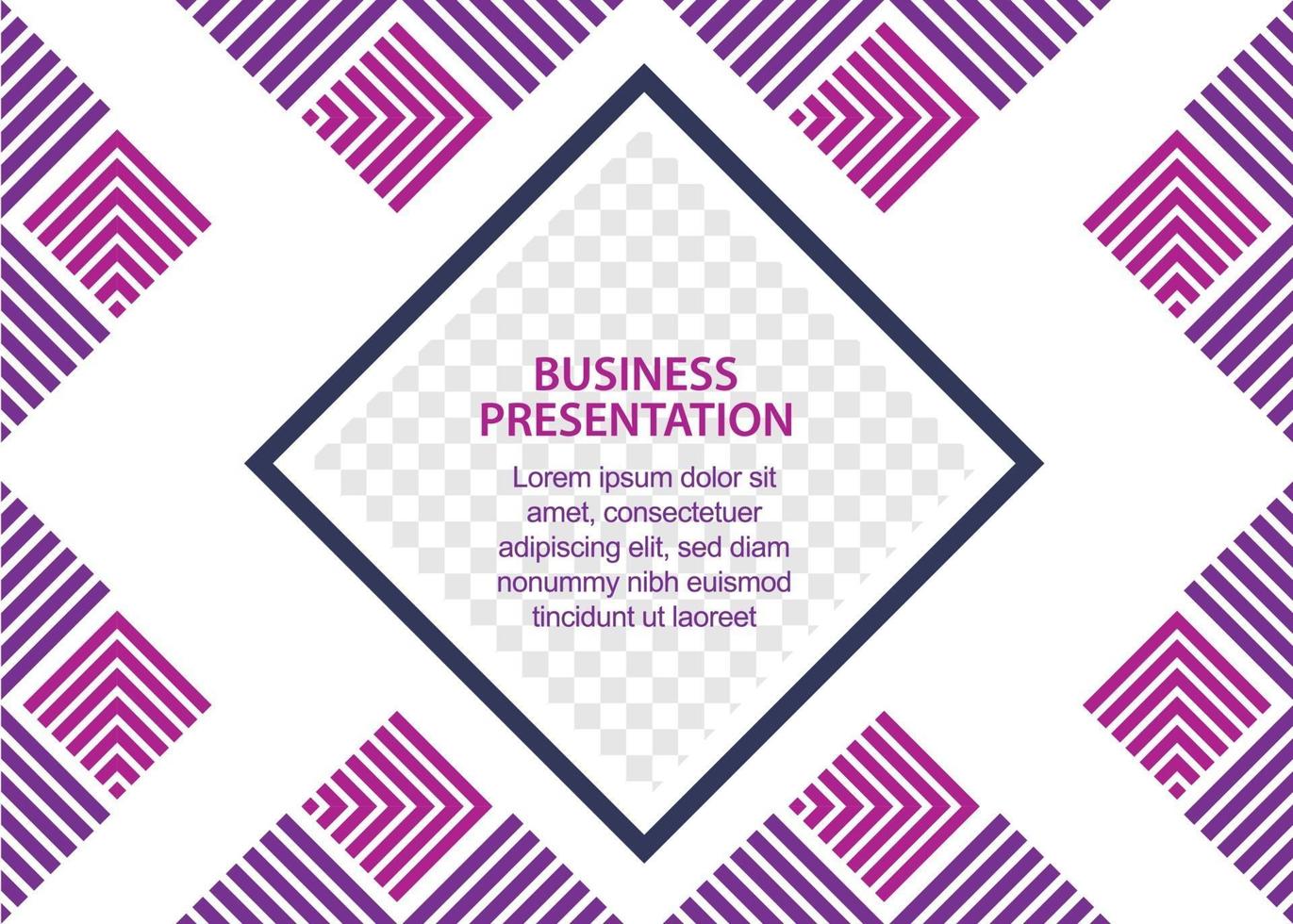 BUSINESS PRESENTATION

Lorem ipsum dolor sit amet, consectetuer adipiscing elit, sed diam nonummy nibh euismod tincidunt ut laoreet