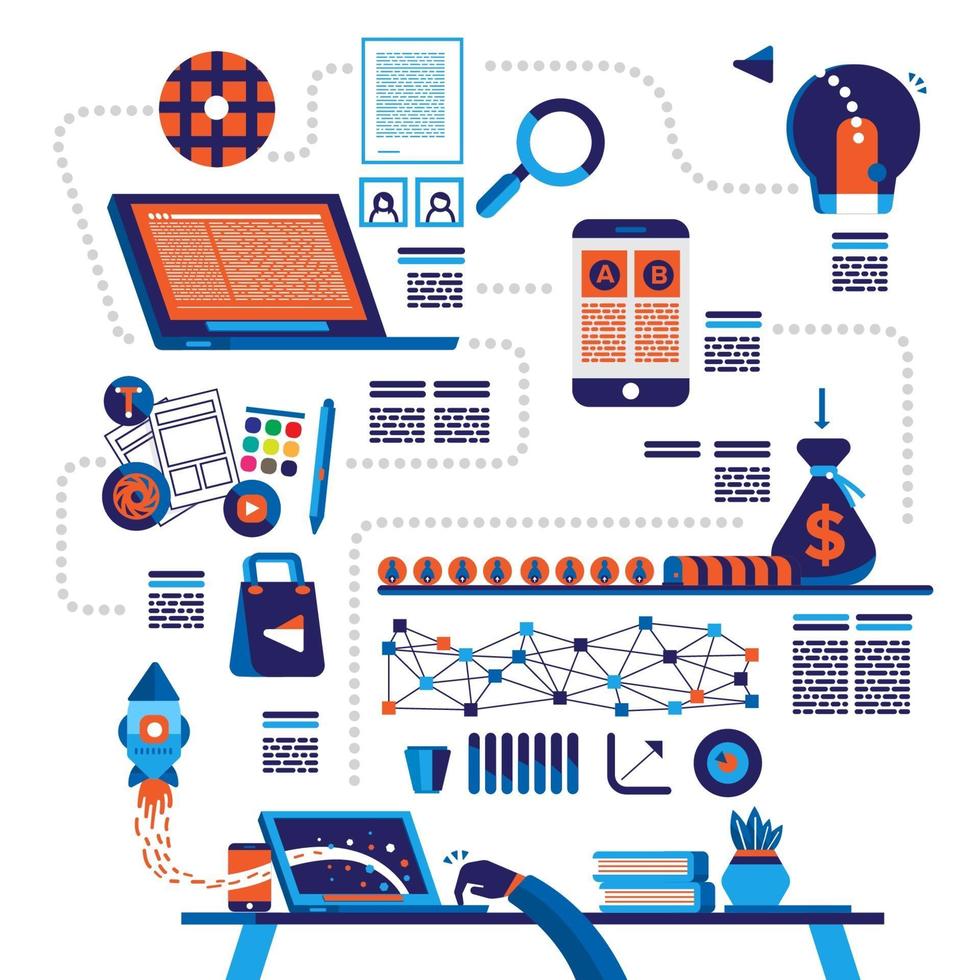 A
B
T
$