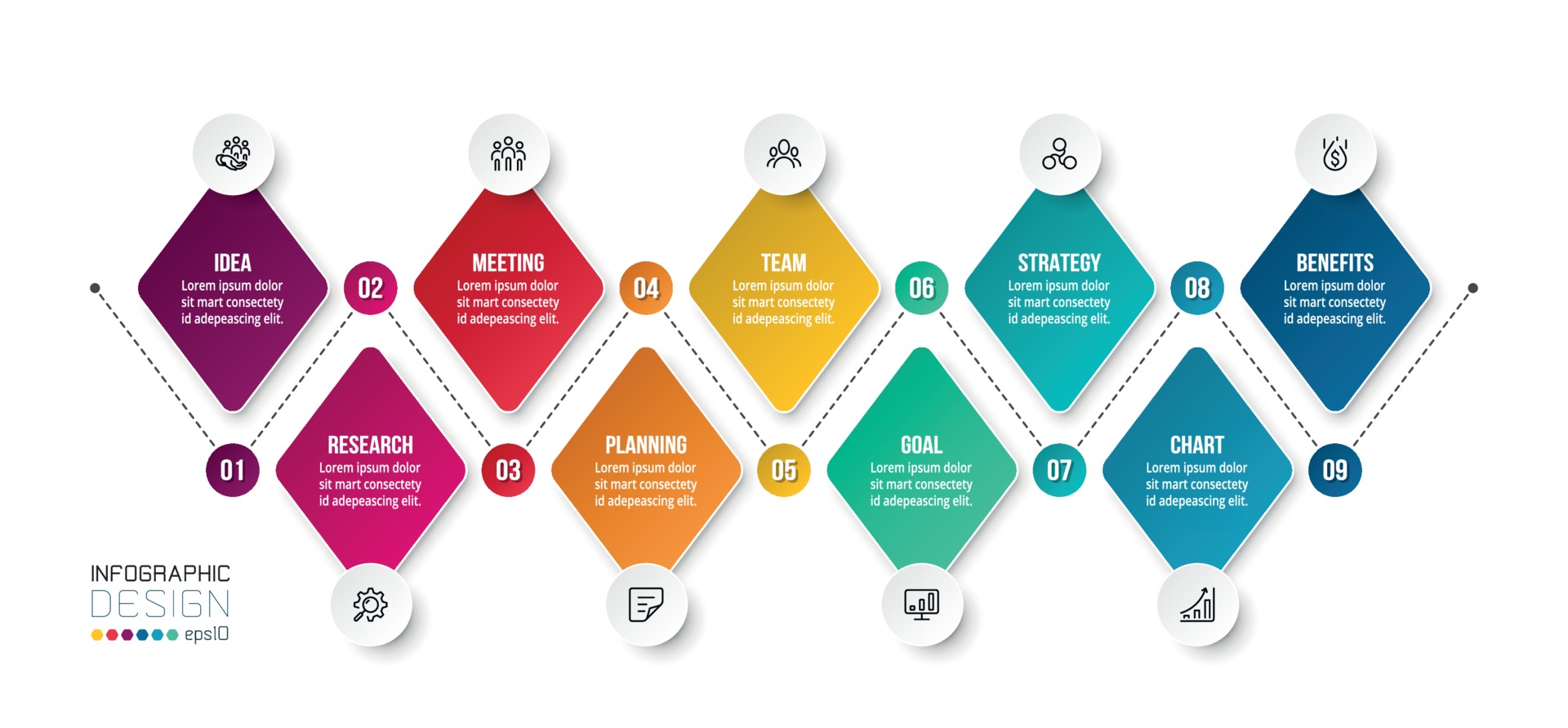 IDEA
Lorem ipsum dolor sit mart consectety id adepeascing elit.

01

RESEARCH
Lorem ipsum dolor sit mart consectety id adepeascing elit.

02

MEETING
Lorem ipsum dolor sit mart consectety id adepeascing elit.

03

PLANNING
Lorem ipsum dolor sit mart consectety id adepeascing elit.

04

TEAM
Lorem ipsum dolor sit mart consectety id adepeascing elit.

05

GOAL
Lorem ipsum dolor sit mart consectety id adepeascing elit.

06

STRATEGY
Lorem ipsum dolor sit mart consectety id adepeascing elit.

07

CHART
Lorem ipsum dolor sit mart consectety id adepeascing elit.

08

BENEFITS
Lorem ipsum dolor sit mart consectety id adepeascing elit.

09

INFOGRAPHIC
DESIGN
eps10