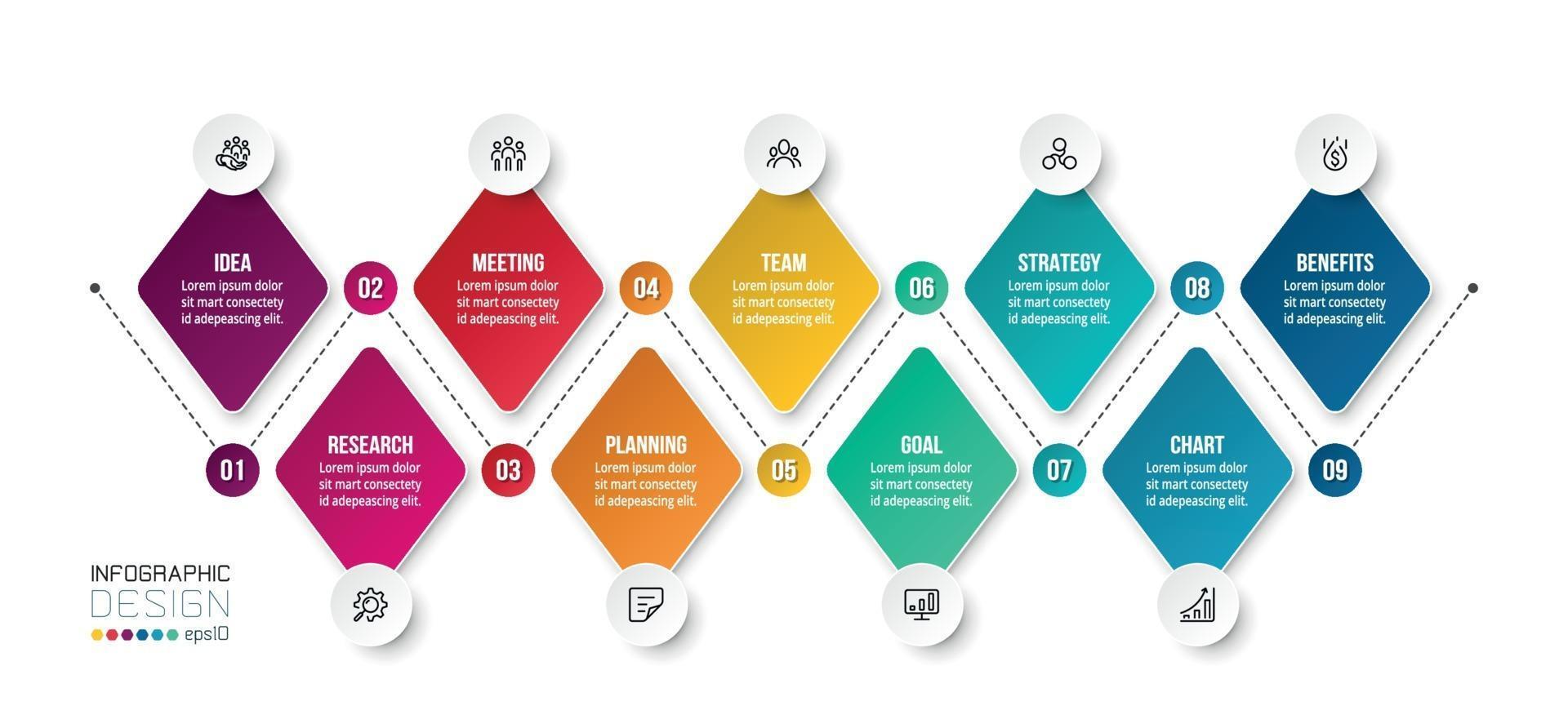 IDEA
Lorem ipsum dolor sit mart consectety id adepeascing elit.

02

MEETING
Lorem ipsum dolor sit mart consectety id adepeascing elit.

04

TEAM
Lorem ipsum dolor sit mart consectety id adepeascing elit.

06

STRATEGY
Lorem ipsum dolor sit mart consectety id adepeascing elit.

08

BENEFITS
Lorem ipsum dolor sit mart consectety id adepeascing elit.

01

RESEARCH
Lorem ipsum dolor sit mart consectety id adepeascing elit.

03

PLANNING
Lorem ipsum dolor sit mart consectety id adepeascing elit.

05

GOAL
Lorem ipsum dolor sit mart consectety id adepeascing elit.

07

CHART
Lorem ipsum dolor sit mart consectety id adepeascing elit.

09

INFOGRAPHIC
DESIGN
eps10