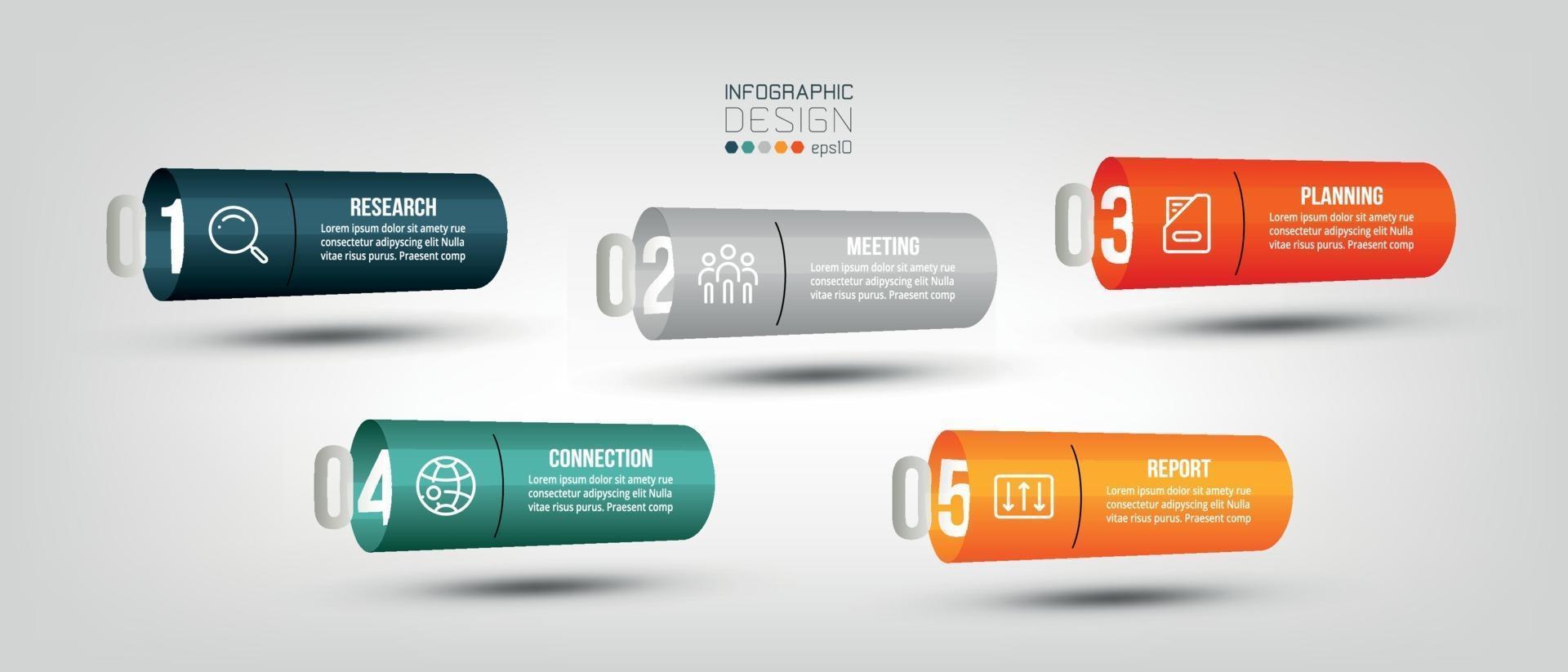 INFOGRAPHIC
DESIGN
eps10

01
RESEARCH
Lorem ipsum dolor sit amety rue consectetur adipyscing elit Nulla vitae risus purus. Praesent comp

02
MEETING
Lorem ipsum dolor sit amety rue consectetur adipyscing elit Nulla vitae risus purus. Praesent comp

03
PLANNING
Lorem ipsum dolor sit amety rue consectetur adipyscing elit Nulla vitae risus purus. Praesent comp

04
CONNECTION
Lorem ipsum dolor sit amety rue consectetur adipyscing elit Nulla vitae risus purus. Praesent comp

05
REPORT
Lorem ipsum dolor sit amety rue consectetur adipyscing elit Nulla vitae risus purus. Praesent comp