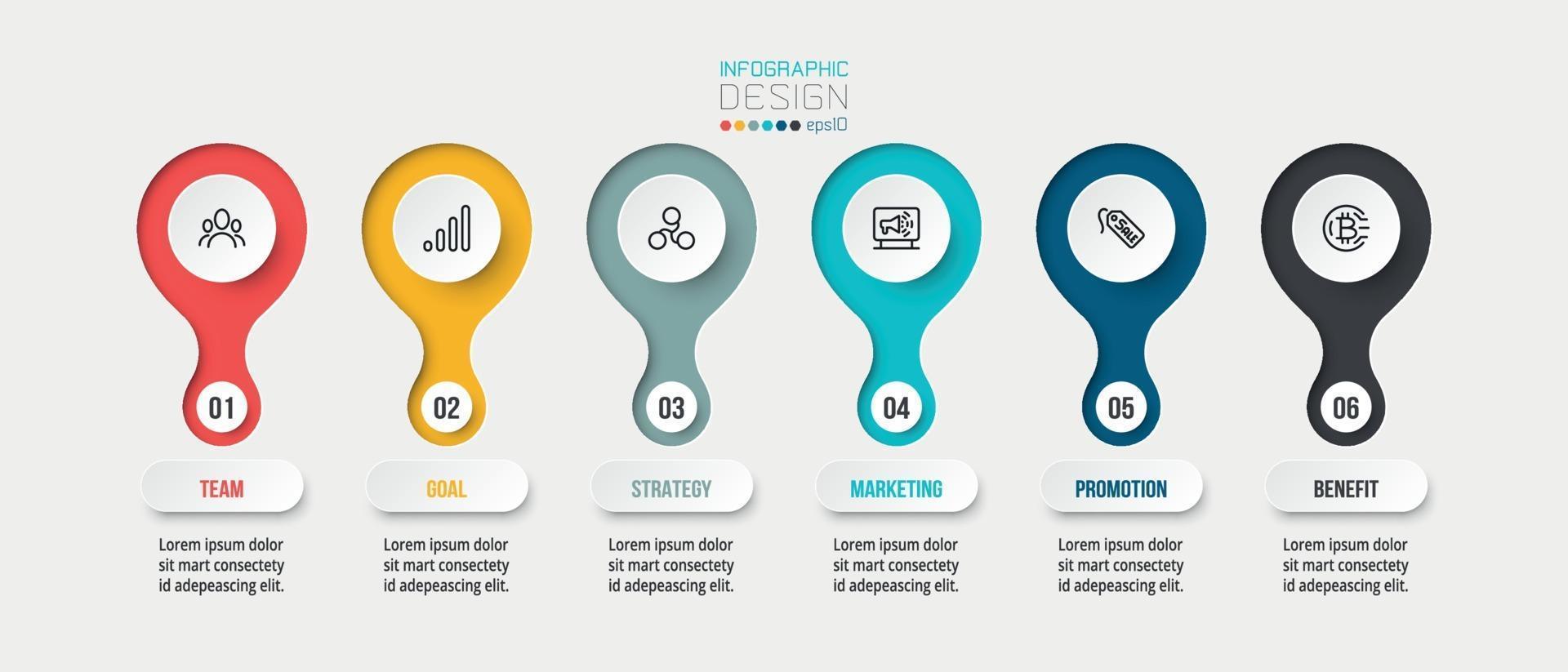 INFOGRAPHIC
DESIGN
eps10

SALE

01
TEAM
Lorem ipsum dolor sit mart consectety id adepeascing elit.

02
GOAL
Lorem ipsum dolor sit mart consectety id adepeascing elit.

03
STRATEGY
Lorem ipsum dolor sit mart consectety id adepeascing elit.

04
MARKETING
Lorem ipsum dolor sit mart consectety id adepeascing elit.

05
PROMOTION
Lorem ipsum dolor sit mart consectety id adepeascing elit.

06
BENEFIT
Lorem ipsum dolor sit mart consectety id adepeascing elit.