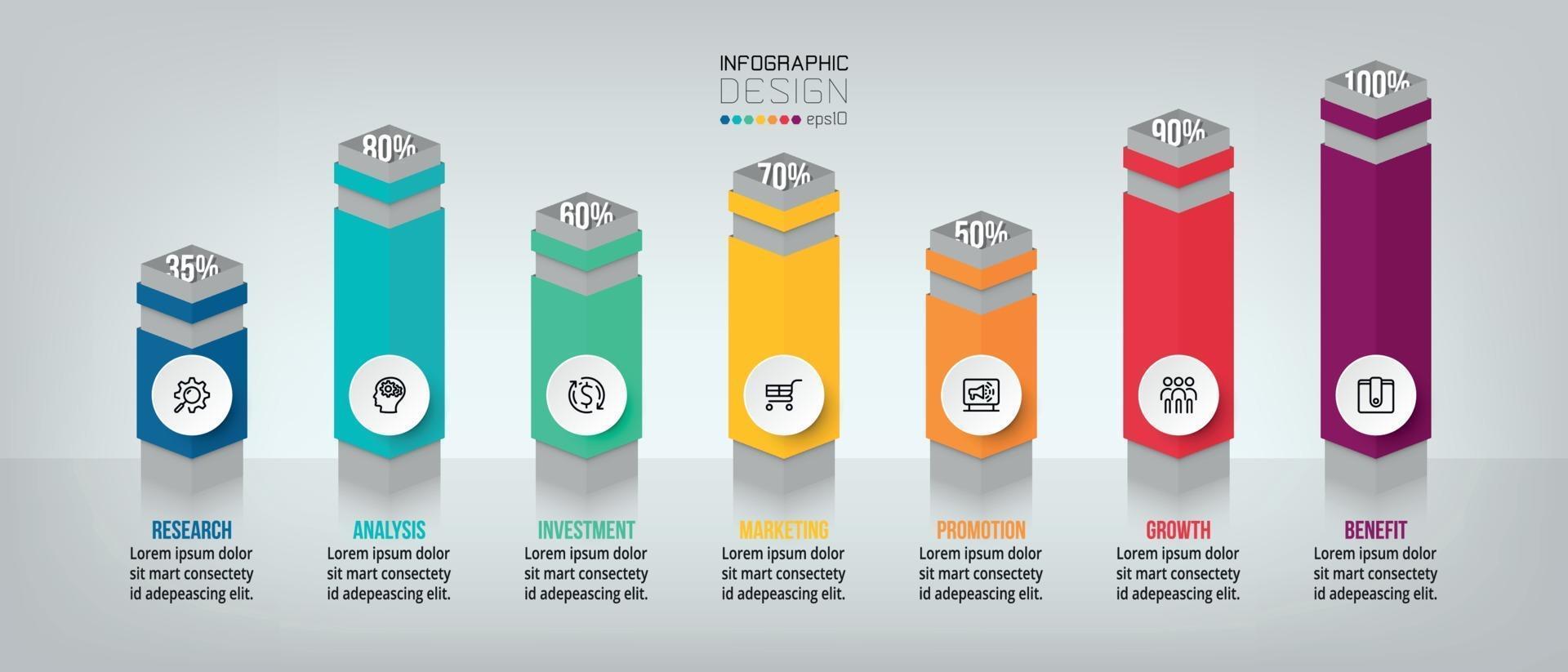 INFOGRAPHIC
DESIGN
eps10

35%
80%
60%
70%
50%
90%
100%

RESEARCH
Lorem ipsum dolor sit mart consectety id adepeascing elit.

ANALYSIS
Lorem ipsum dolor sit mart consectety id adepeascing elit.

INVESTMENT
Lorem ipsum dolor sit mart consectety id adepeascing elit.

MARKETING
Lorem ipsum dolor sit mart consectety id adepeascing elit.

PROMOTION
Lorem ipsum dolor sit mart consectety id adepeascing elit.

GROWTH
Lorem ipsum dolor sit mart consectety id adepeascing elit.

BENEFIT
Lorem ipsum dolor sit mart consectety id adepeascing elit.