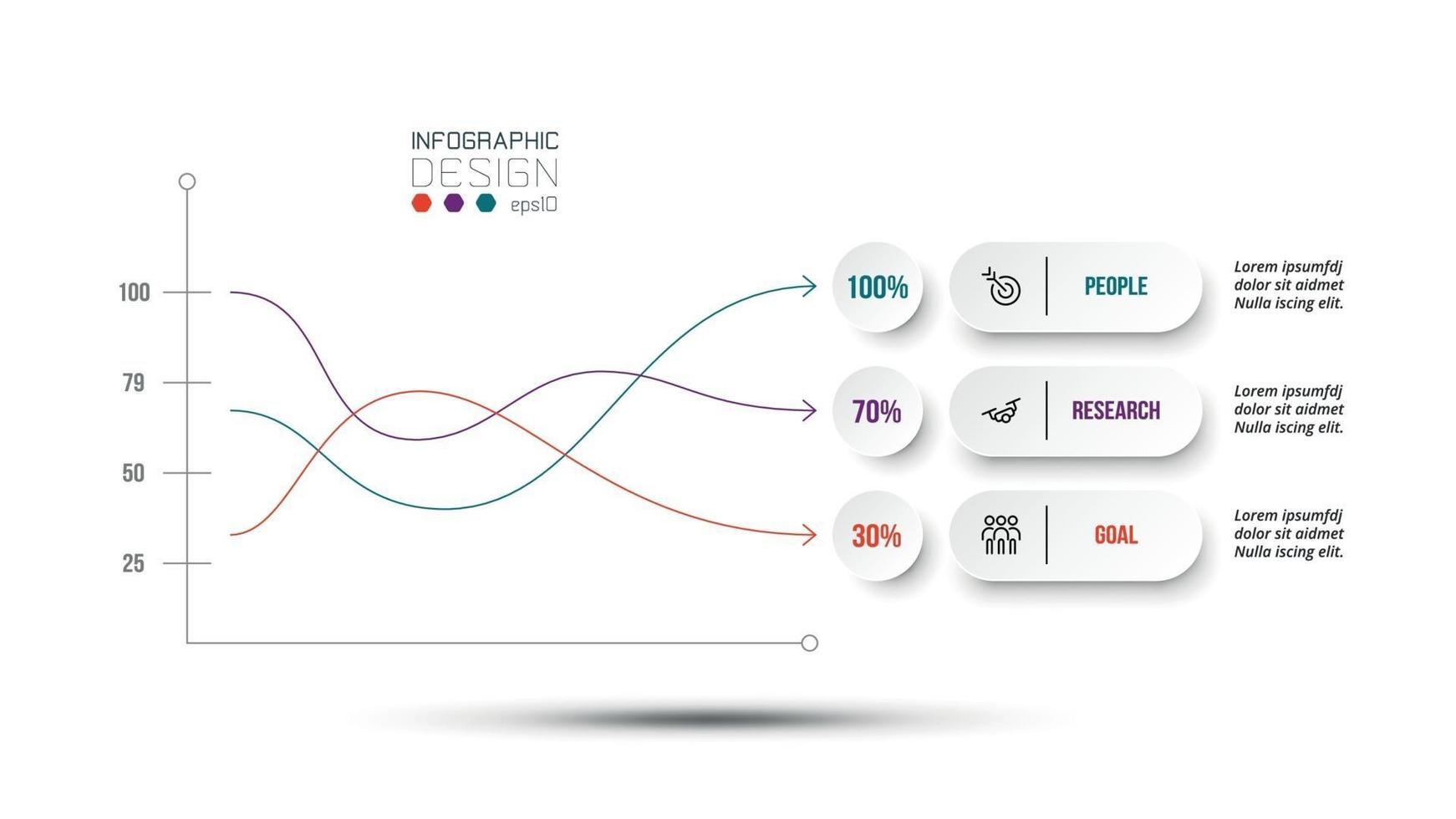 INFOGRAPHIC
DESIGN
eps10

100
79
50
25

100%
PEOPLE
Lorem ipsumfdj dolor sit aidmet Nulla iscing elit.

70%
RESEARCH
Lorem ipsumfdj dolor sit aidmet Nulla iscing elit.

30%
GOAL
Lorem ipsumfdj dolor sit aidmet Nulla iscing elit.