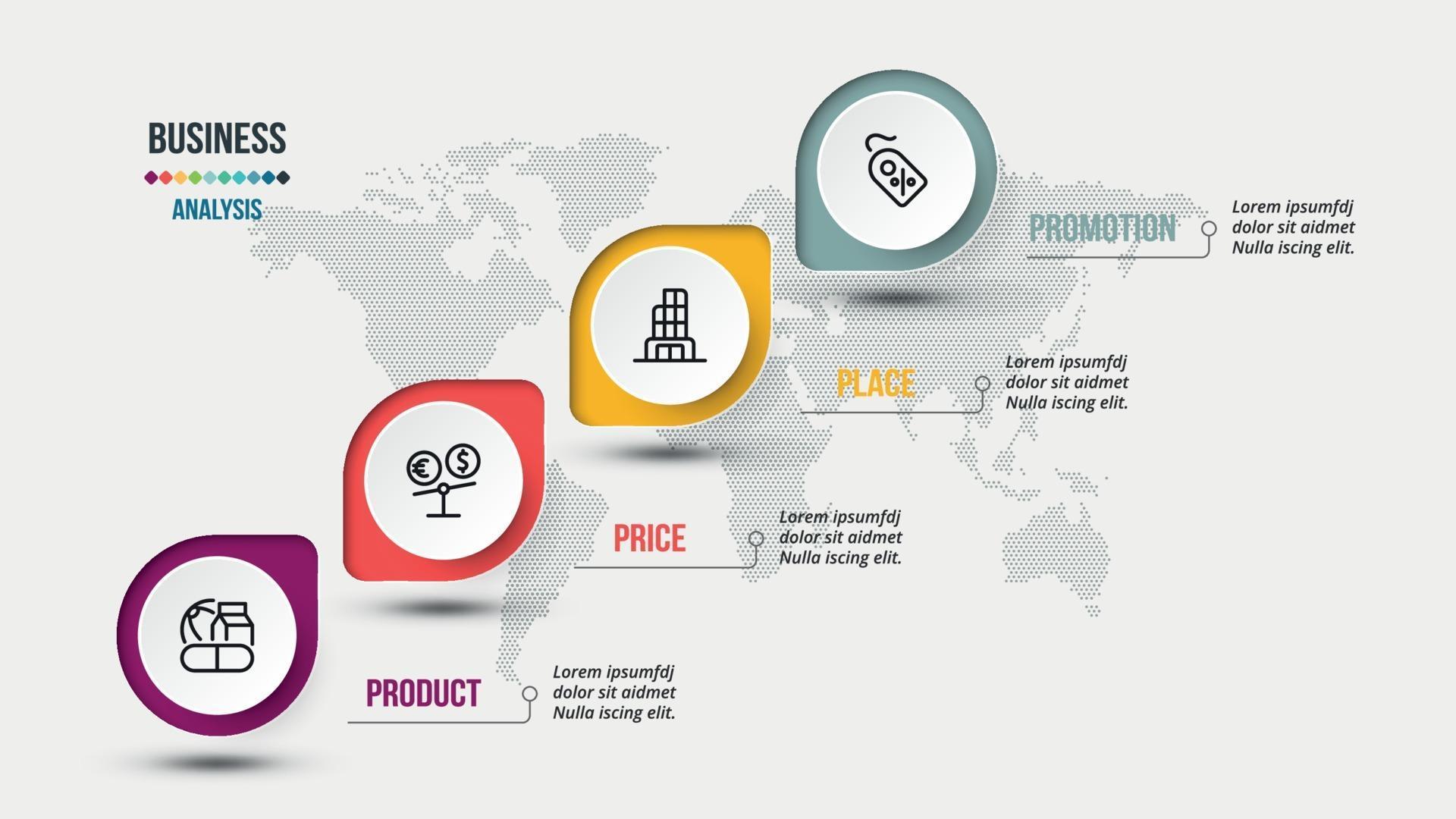 BUSINESS

ANALYSIS

PROMOTION

Lorem ipsumfdj dolor sit aidmet Nulla iscing elit.

PLACE

Lorem ipsumfdj dolor sit aidmet Nulla iscing elit.

PRICE

Lorem ipsumfdj dolor sit aidmet Nulla iscing elit.

PRODUCT

Lorem ipsumfdj dolor sit aidmet Nulla iscing elit.