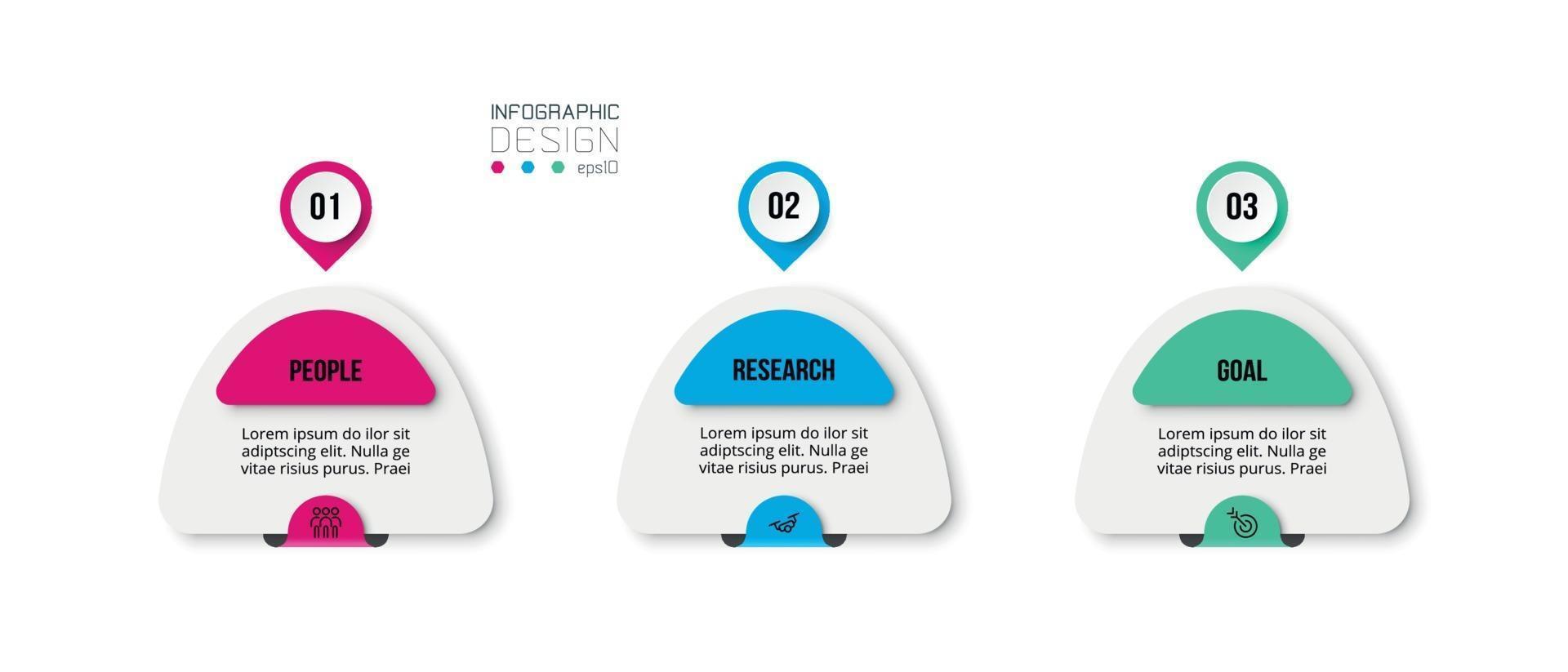 INFOGRAPHIC
DESIGN
eps10

01

PEOPLE

Lorem ipsum do ilor sit adiptscing elit. Nulla ge vitae risius purus. Praei

02

RESEARCH

Lorem ipsum do ilor sit adiptscing elit. Nulla ge vitae risius purus. Praei

03

GOAL

Lorem ipsum do ilor sit adiptscing elit. Nulla ge vitae risius purus. Praei