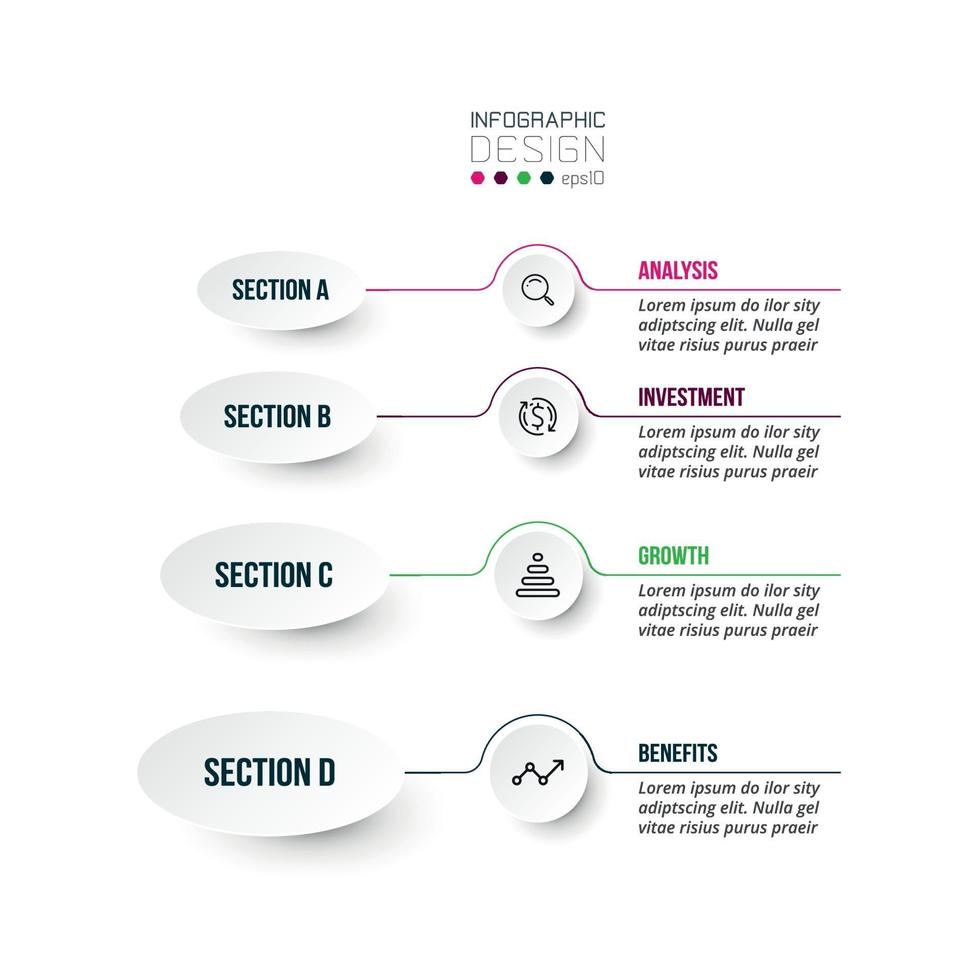 INFOGRAPHIC
DESIGN
eps10

SECTION A

ANALYSIS
Lorem ipsum do ilor sity adiptscing elit. Nulla gel vitae risius purus praeir

SECTION B

INVESTMENT
Lorem ipsum do ilor sity adiptscing elit. Nulla gel vitae risius purus praeir

SECTION C

GROWTH
Lorem ipsum do ilor sity adiptscing elit. Nulla gel vitae risius purus praeir

SECTION D

BENEFITS
Lorem ipsum do ilor sity adiptscing elit. Nulla gel vitae risius purus praeir