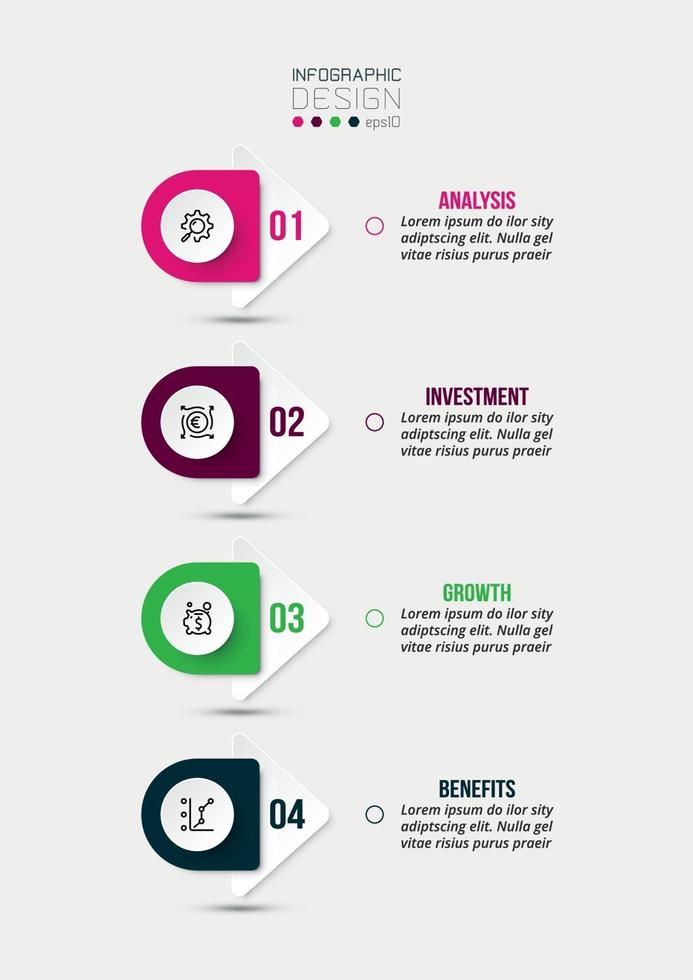 INFOGRAPHIC
DESIGN
eps10

01

ANALYSIS
Lorem ipsum do ilor sity adiptscing elit. Nulla gel vitae risius purus praeir

02

INVESTMENT
Lorem ipsum do ilor sity adiptscing elit. Nulla gel vitae risius purus praeir

03

GROWTH
Lorem ipsum do ilor sity adiptscing elit. Nulla gel vitae risius purus praeir

04

BENEFITS
Lorem ipsum do ilor sity adiptscing elit. Nulla gel vitae risius purus praeir