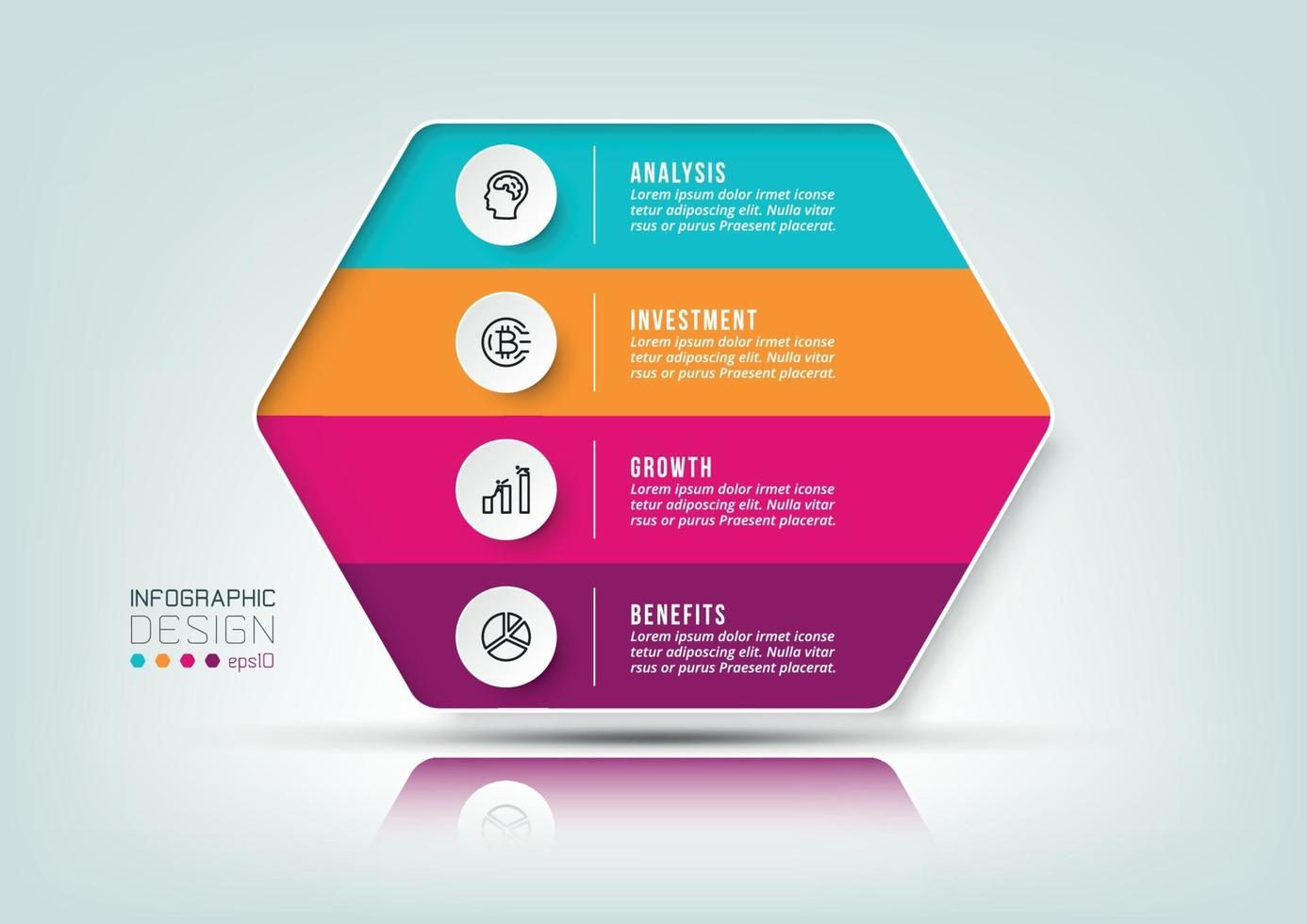 ANALYSIS
Lorem ipsum dolor irmet iconse tetur adiposcing elit. Nulla vitar rsus or purus Praesent placerat.

INVESTMENT
Lorem ipsum dolor irmet iconse tetur adiposcing elit. Nulla vitar rsus or purus Praesent placerat.

GROWTH
Lorem ipsum dolor irmet iconse tetur adiposcing elit. Nulla vitar rsus or purus Praesent placerat.

BENEFITS
Lorem ipsum dolor irmet iconse tetur adiposcing elit. Nulla vitar rsus or purus Praesent placerat.

INFOGRAPHIC
DESIGN
eps10