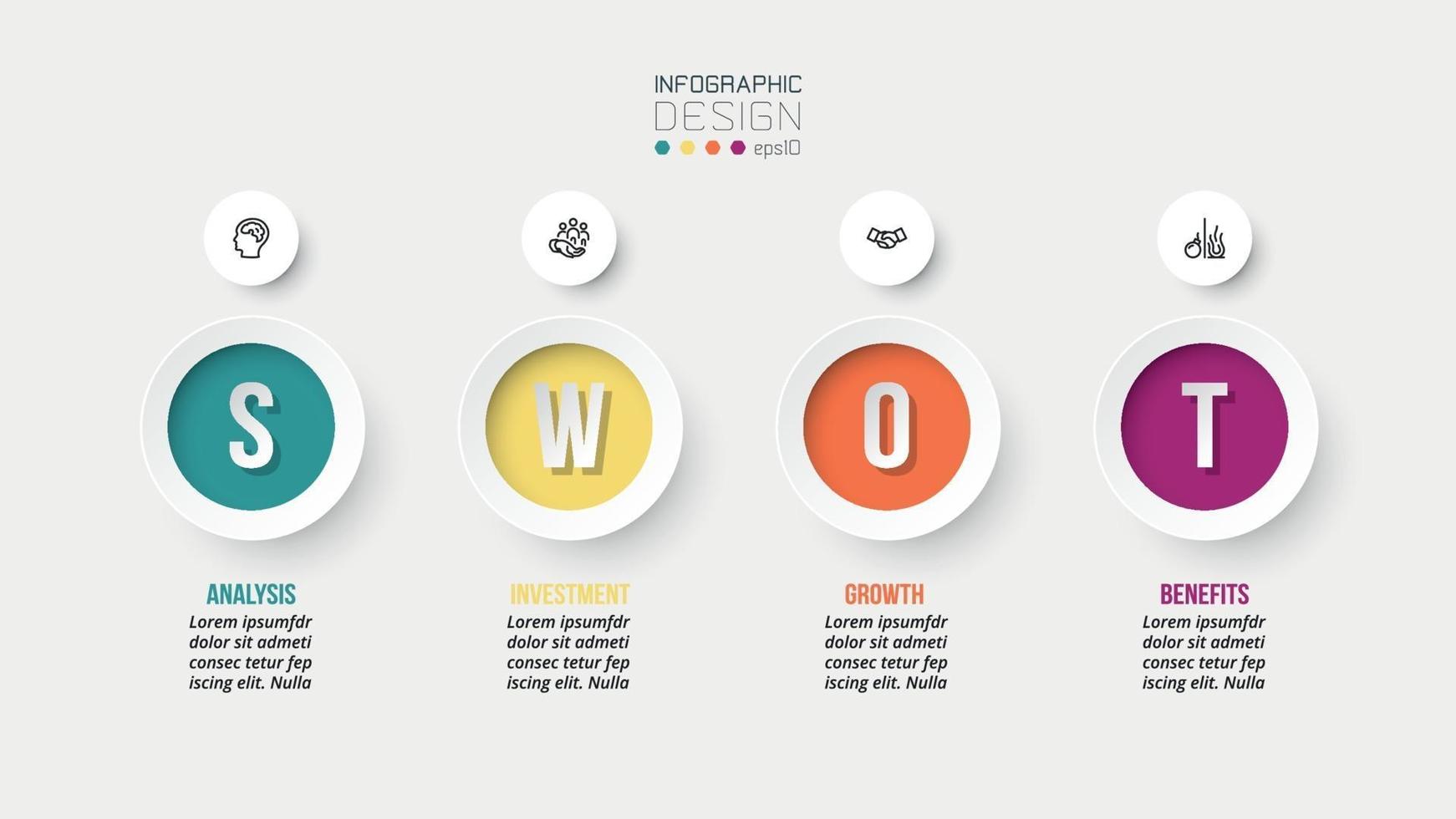 INFOGRAPHIC
DESIGN
eps10

S

W

O

T

ANALYSIS
Lorem ipsumfdr dolor sit admeti consec tetur fep iscing elit. Nulla

INVESTMENT
Lorem ipsumfdr dolor sit admeti consec tetur fep iscing elit. Nulla

GROWTH
Lorem ipsumfdr dolor sit admeti consec tetur fep iscing elit. Nulla

BENEFITS
Lorem ipsumfdr dolor sit admeti consec tetur fep iscing elit. Nulla