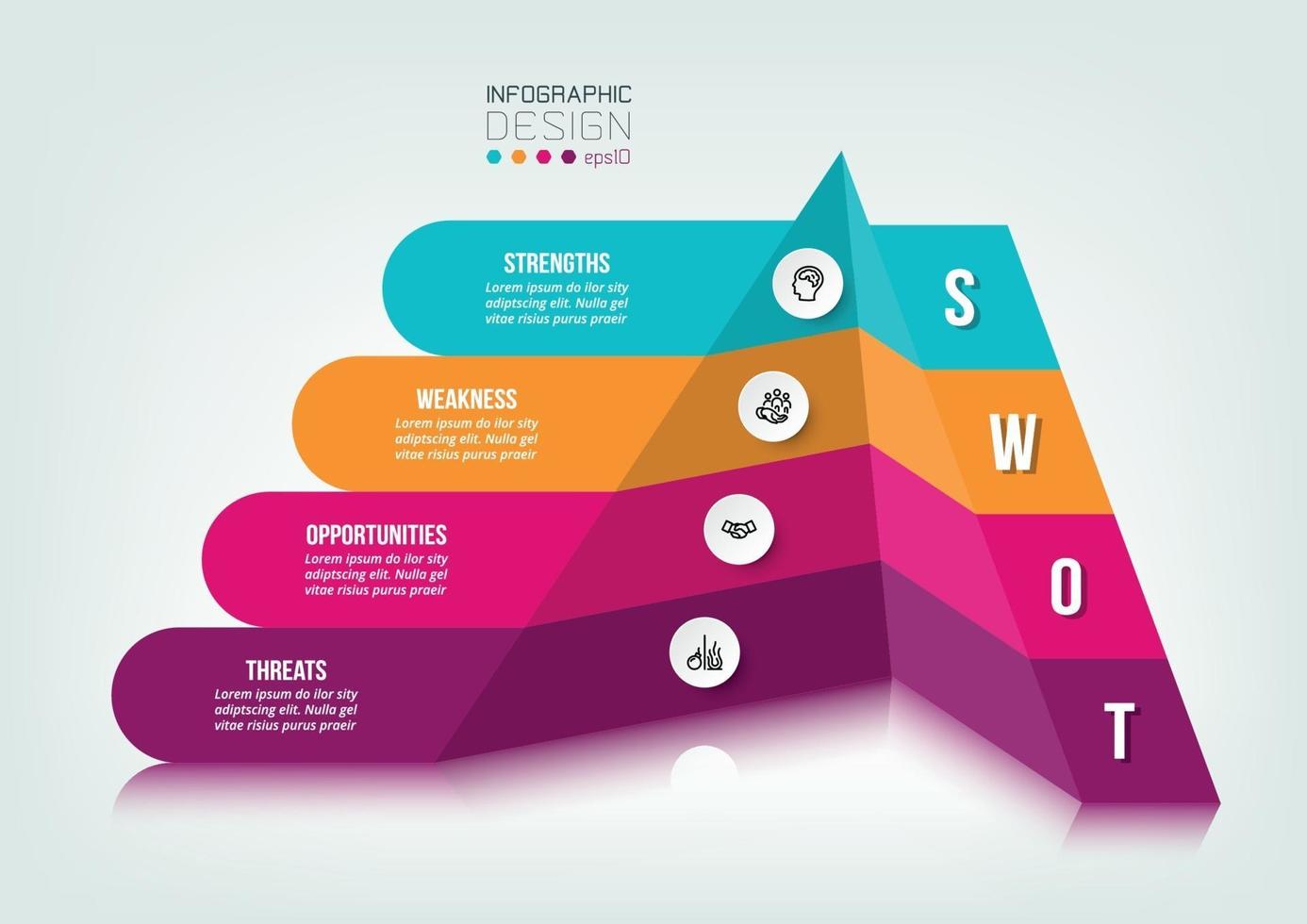 INFOGRAPHIC
DESIGN
eps10

STRENGTHS
Lorem ipsum do ilor sity adiptscing elit. Nulla gel vitae risius purus praeir

S

WEAKNESS
Lorem ipsum do ilor sity adiptscing elit. Nulla gel vitae risius purus praeir

W

OPPORTUNITIES
Lorem ipsum do ilor sity adiptscing elit. Nulla gel vitae risius purus praeir

O

THREATS
Lorem ipsum do ilor sity adiptscing elit. Nulla gel vitae risius purus praeir

T