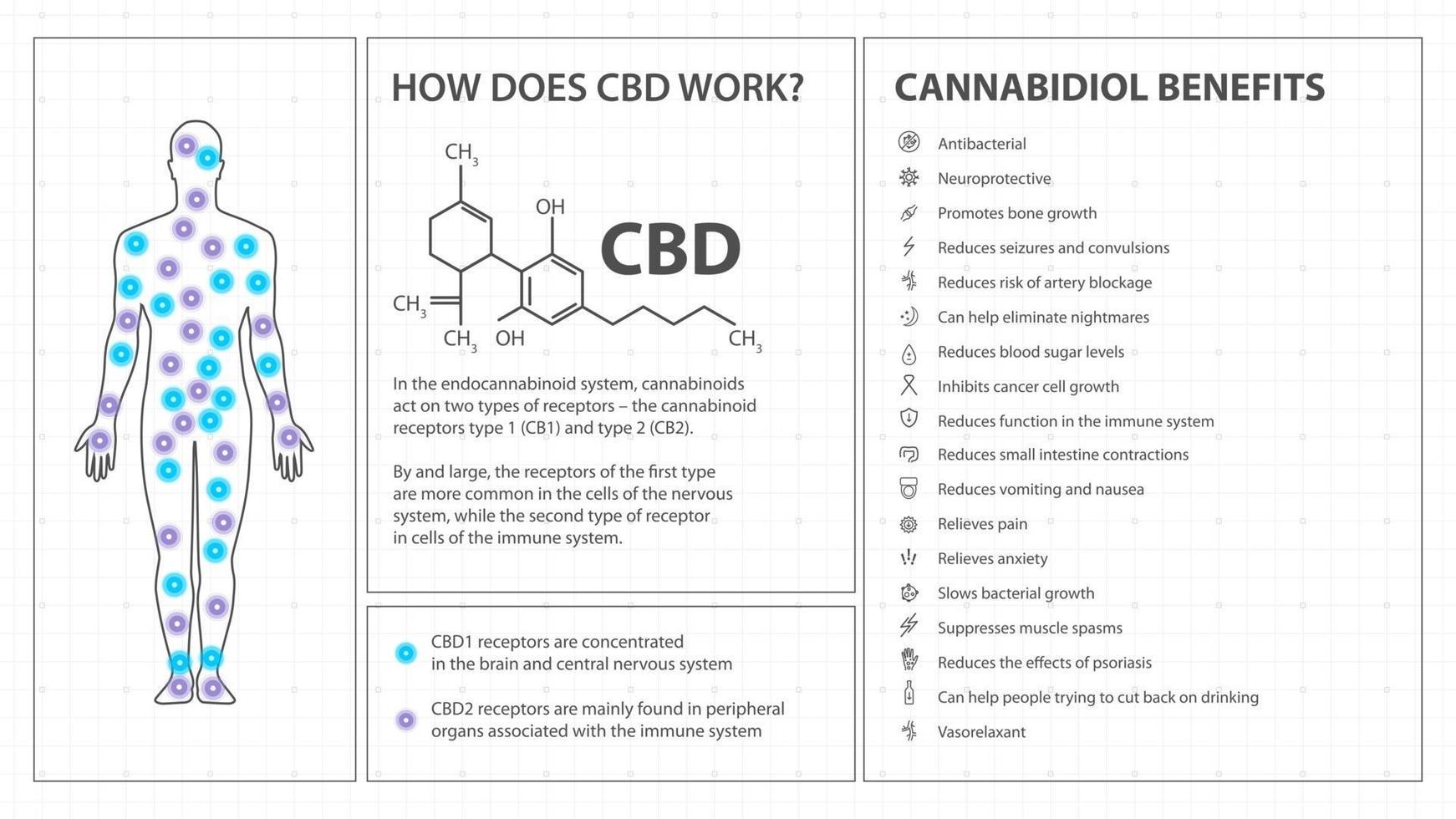 HOW DOES CBD WORK?

$CH_3$

OH

CBD

$CH_3$

$CH_3$ OH

$CH_3$

In the endocannabinoid system, cannabinoids act on two types of receptors – the cannabinoid receptors type 1 (CB1) and type 2 (CB2).

By and large, the receptors of the first type are more common in the cells of the nervous system, while the second type of receptor in cells of the immune system.

CBD1 receptors are concentrated in the brain and central nervous system

CBD2 receptors are mainly found in peripheral organs associated with the immune system

CANNABIDIOL BENEFITS

Antibacterial

Neuroprotective

Promotes bone growth

Reduces seizures and convulsions

Reduces risk of artery blockage

Can help eliminate nightmares

Reduces blood sugar levels

Inhibits cancer cell growth

Reduces function in the immune system

Reduces small intestine contractions

Reduces vomiting and nausea

Relieves pain

Relieves anxiety

Slows bacterial growth

Suppresses muscle spasms

Reduces the effects of psoriasis

Can help people trying to cut back on drinking

Vasorelaxant