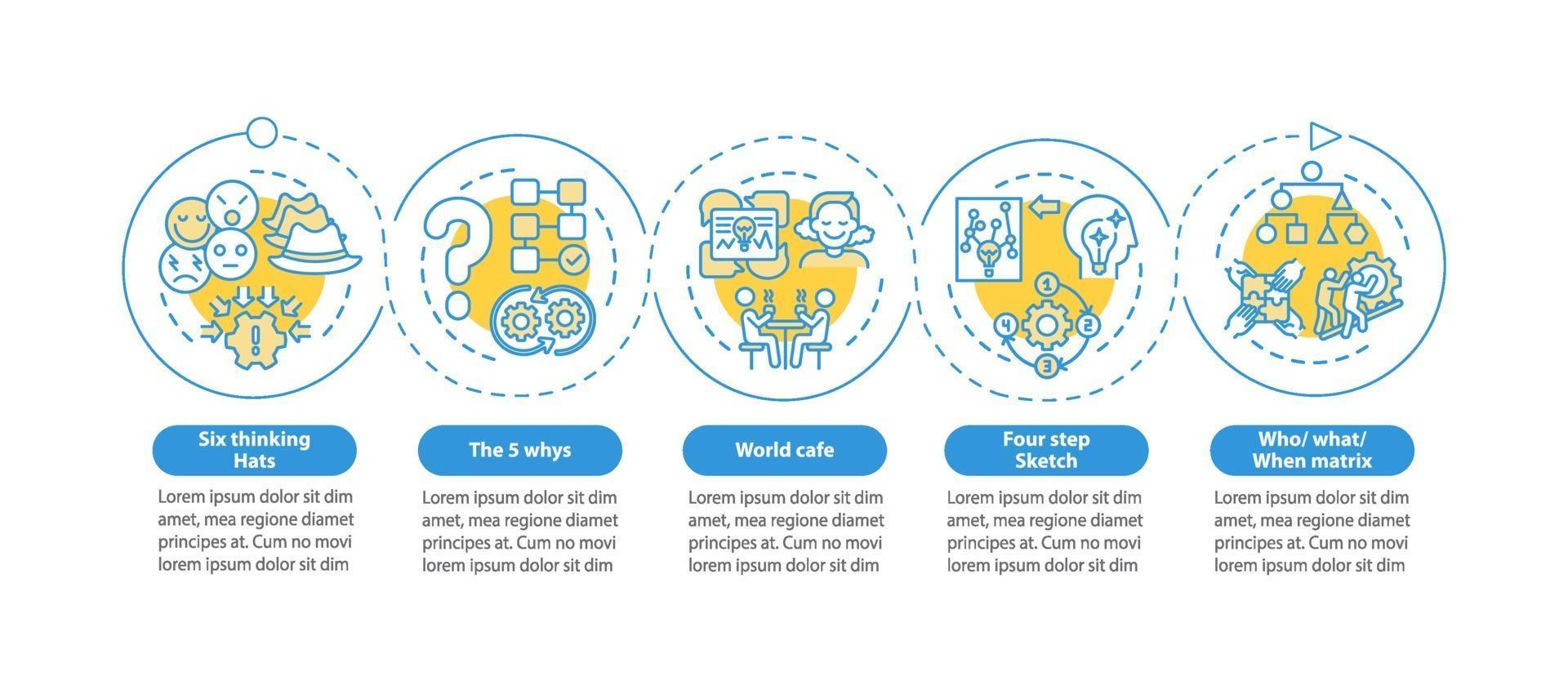 1
2
3
4

Six thinking Hats

Lorem ipsum dolor sit dim amet, mea regione diamet principes at. Cum no movi lorem ipsum dolor sit dim

The 5 whys

Lorem ipsum dolor sit dim amet, mea regione diamet principes at. Cum no movi lorem ipsum dolor sit dim

World cafe

Lorem ipsum dolor sit dim amet, mea regione diamet principes at. Cum no movi lorem ipsum dolor sit dim

Four step Sketch

Lorem ipsum dolor sit dim amet, mea regione diamet principes at. Cum no movi lorem ipsum dolor sit dim

Who/ what/ When matrix

Lorem ipsum dolor sit dim amet, mea regione diamet principes at. Cum no movi lorem ipsum dolor sit dim