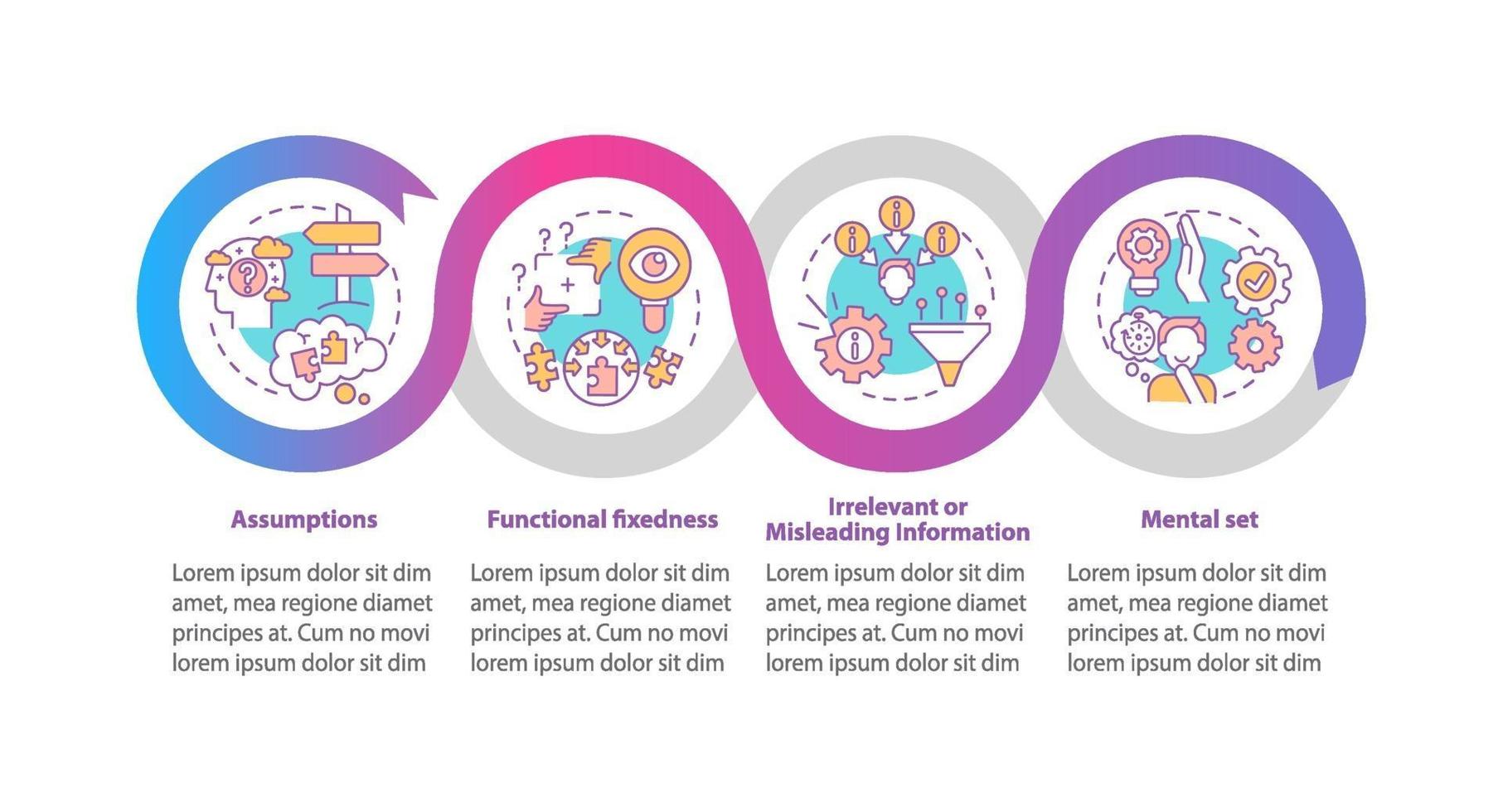 Assumptions

Lorem ipsum dolor sit dim amet, mea regione diamet principes at. Cum no movi lorem ipsum dolor sit dim

Functional fixedness

Lorem ipsum dolor sit dim amet, mea regione diamet principes at. Cum no movi lorem ipsum dolor sit dim

Irrelevant or Misleading Information

Lorem ipsum dolor sit dim amet, mea regione diamet principes at. Cum no movi lorem ipsum dolor sit dim

Mental set

Lorem ipsum dolor sit dim amet, mea regione diamet principes at. Cum no movi lorem ipsum dolor sit dim