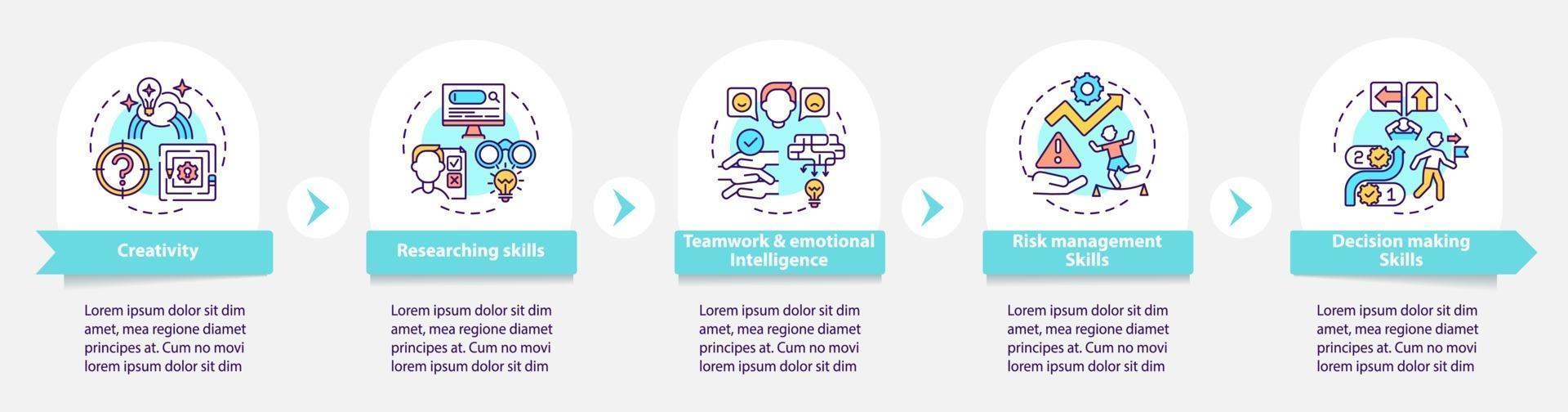 Creativity

Lorem ipsum dolor sit dim amet, mea regione diamet principes at. Cum no movi lorem ipsum dolor sit dim

Researching skills

Lorem ipsum dolor sit dim amet, mea regione diamet principes at. Cum no movi lorem ipsum dolor sit dim

Teamwork & emotional Intelligence

Lorem ipsum dolor sit dim amet, mea regione diamet principes at. Cum no movi lorem ipsum dolor sit dim

Risk management Skills

Lorem ipsum dolor sit dim amet, mea regione diamet principes at. Cum no movi lorem ipsum dolor sit dim

Decision making Skills

Lorem ipsum dolor sit dim amet, mea regione diamet principes at. Cum no movi lorem ipsum dolor sit dim