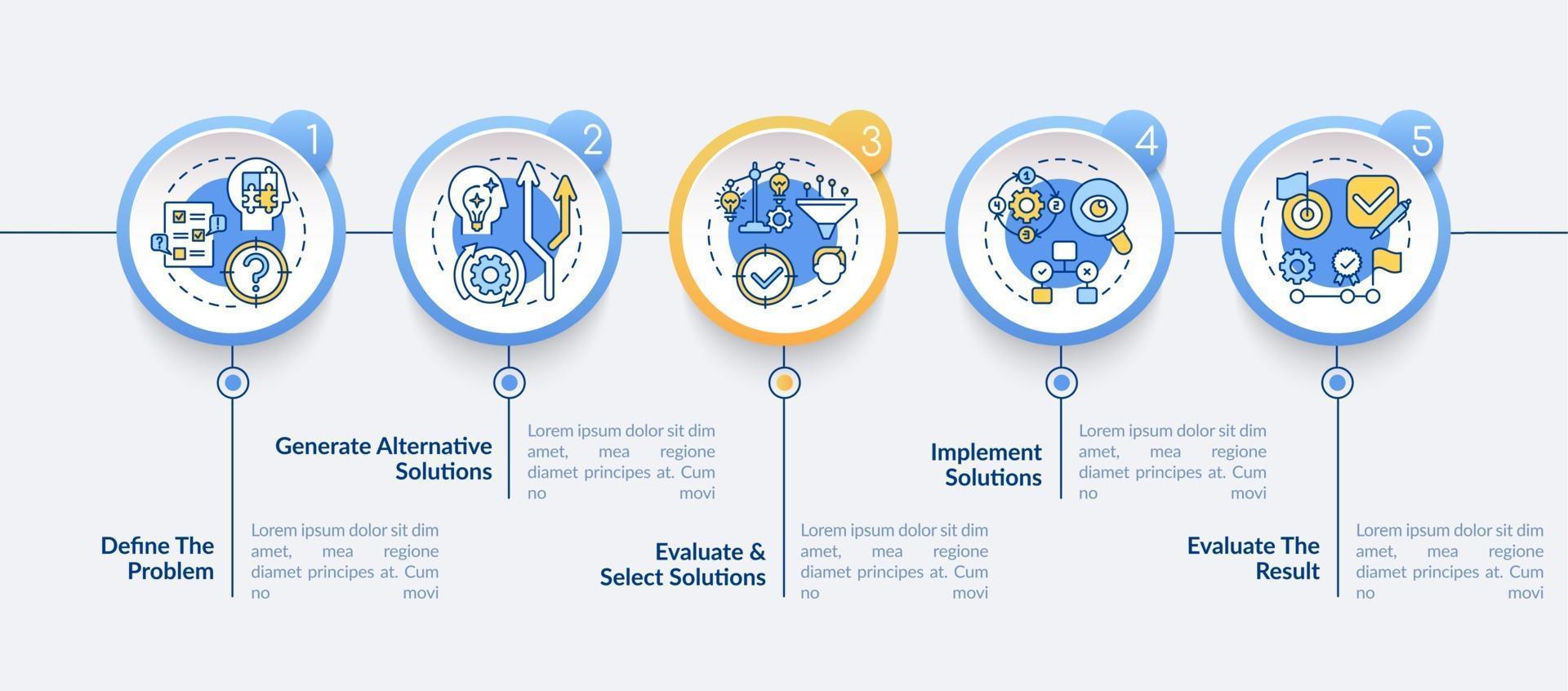 1

2

3

4

5

Define The Problem

Lorem ipsum dolor sit dim amet, mea regione diamet principes at. Cum no movi

Generate Alternative Solutions

Lorem ipsum dolor sit dim amet, mea regione diamet principes at. Cum no movi

Evaluate & Select Solutions

Lorem ipsum dolor sit dim amet, mea regione diamet principes at. Cum no movi

Implement Solutions

Lorem ipsum dolor sit dim amet, mea regione diamet principes at. Cum no movi

Evaluate The Result

Lorem ipsum dolor sit dim amet, mea regione diamet principes at. Cum no movi