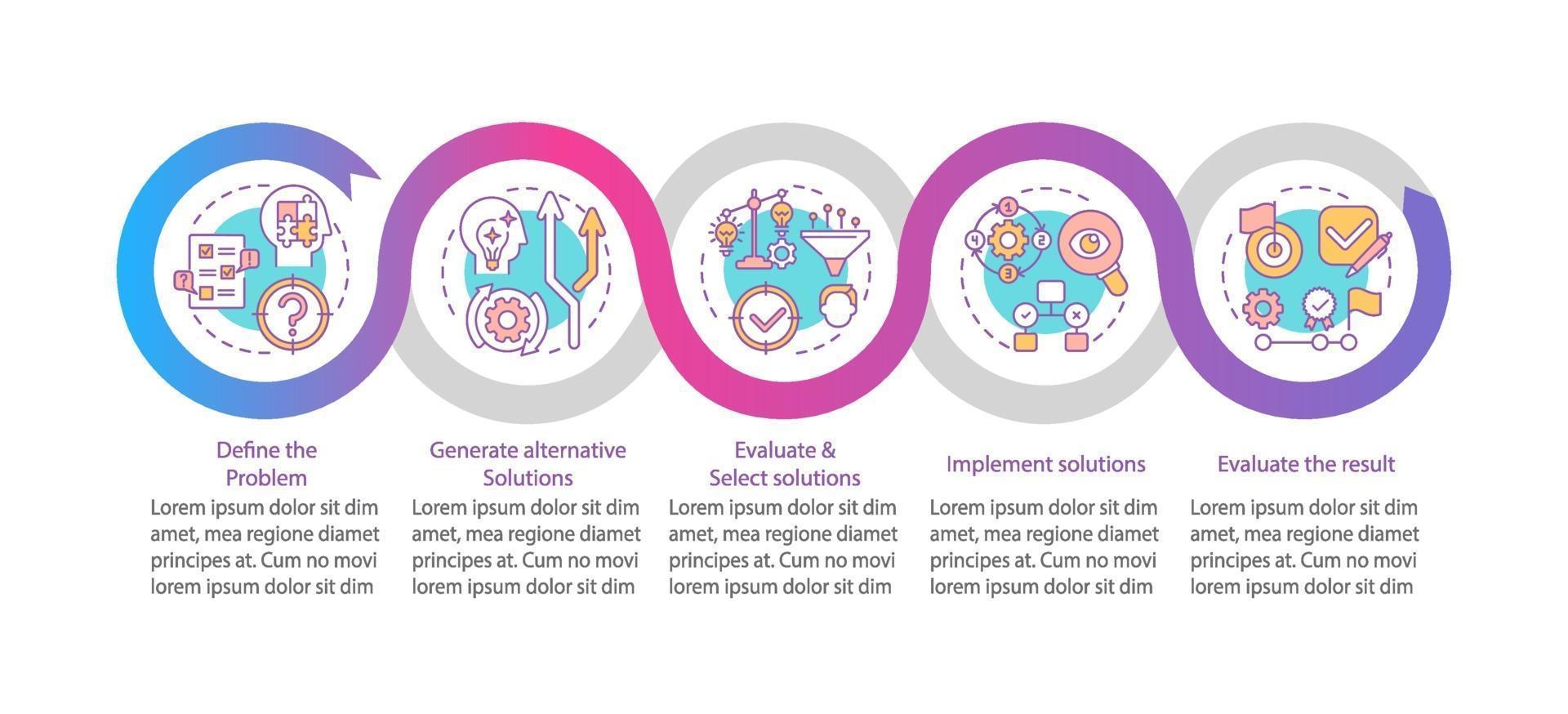 Define the Problem

Lorem ipsum dolor sit dim amet, mea regione diamet principes at. Cum no movi lorem ipsum dolor sit dim

Generate alternative Solutions

Lorem ipsum dolor sit dim amet, mea regione diamet principes at. Cum no movi lorem ipsum dolor sit dim

Evaluate & Select solutions

Lorem ipsum dolor sit dim amet, mea regione diamet principes at. Cum no movi lorem ipsum dolor sit dim

Implement solutions

Lorem ipsum dolor sit dim amet, mea regione diamet principes at. Cum no movi lorem ipsum dolor sit dim

Evaluate the result

Lorem ipsum dolor sit dim amet, mea regione diamet principes at. Cum no movi lorem ipsum dolor sit dim