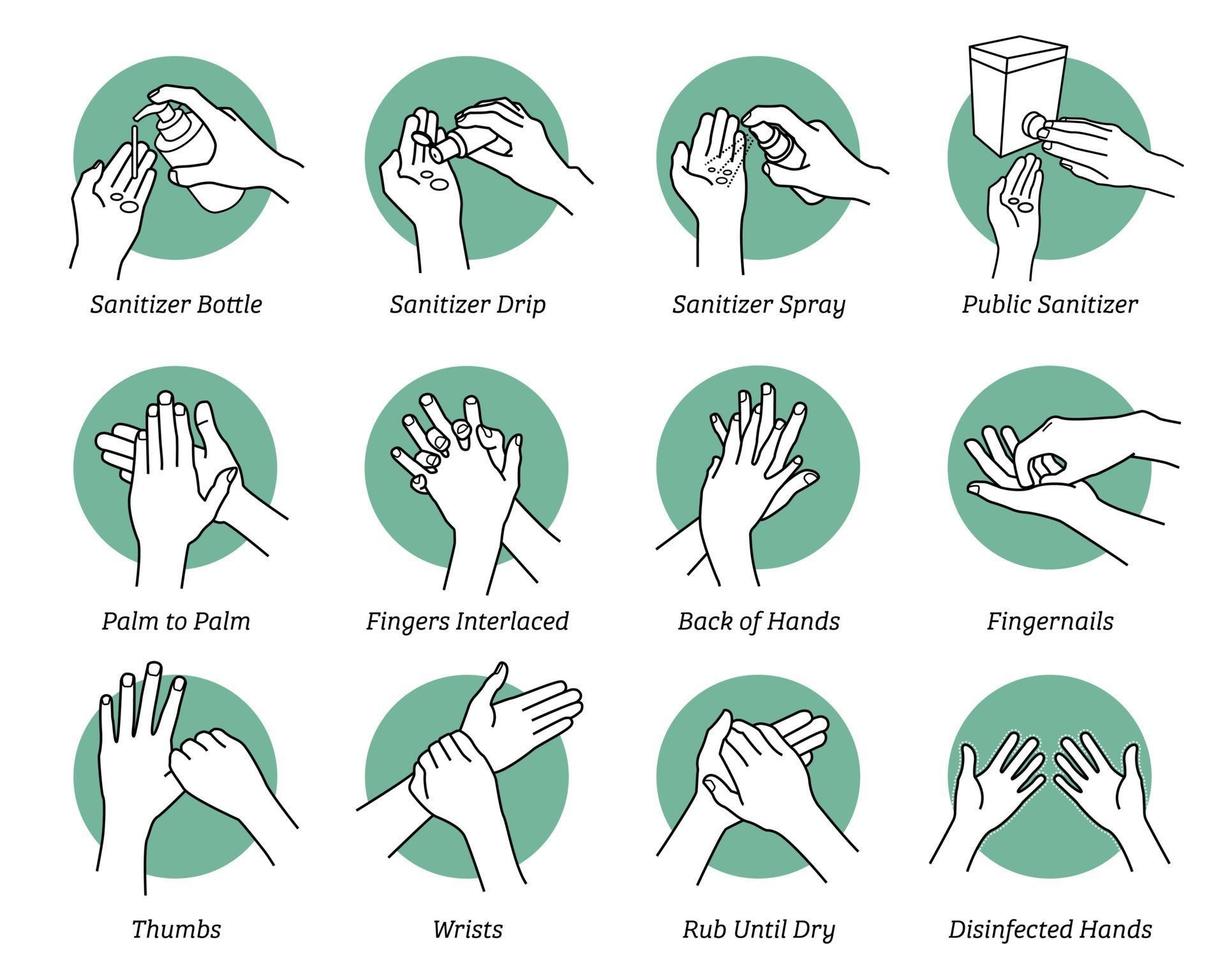 Sanitizer Bottle

Sanitizer Drip

Sanitizer Spray

Public Sanitizer

Palm to Palm

Fingers Interlaced

Back of Hands

Fingernails

Thumbs

Wrists

Rub Until Dry

Disinfected Hands