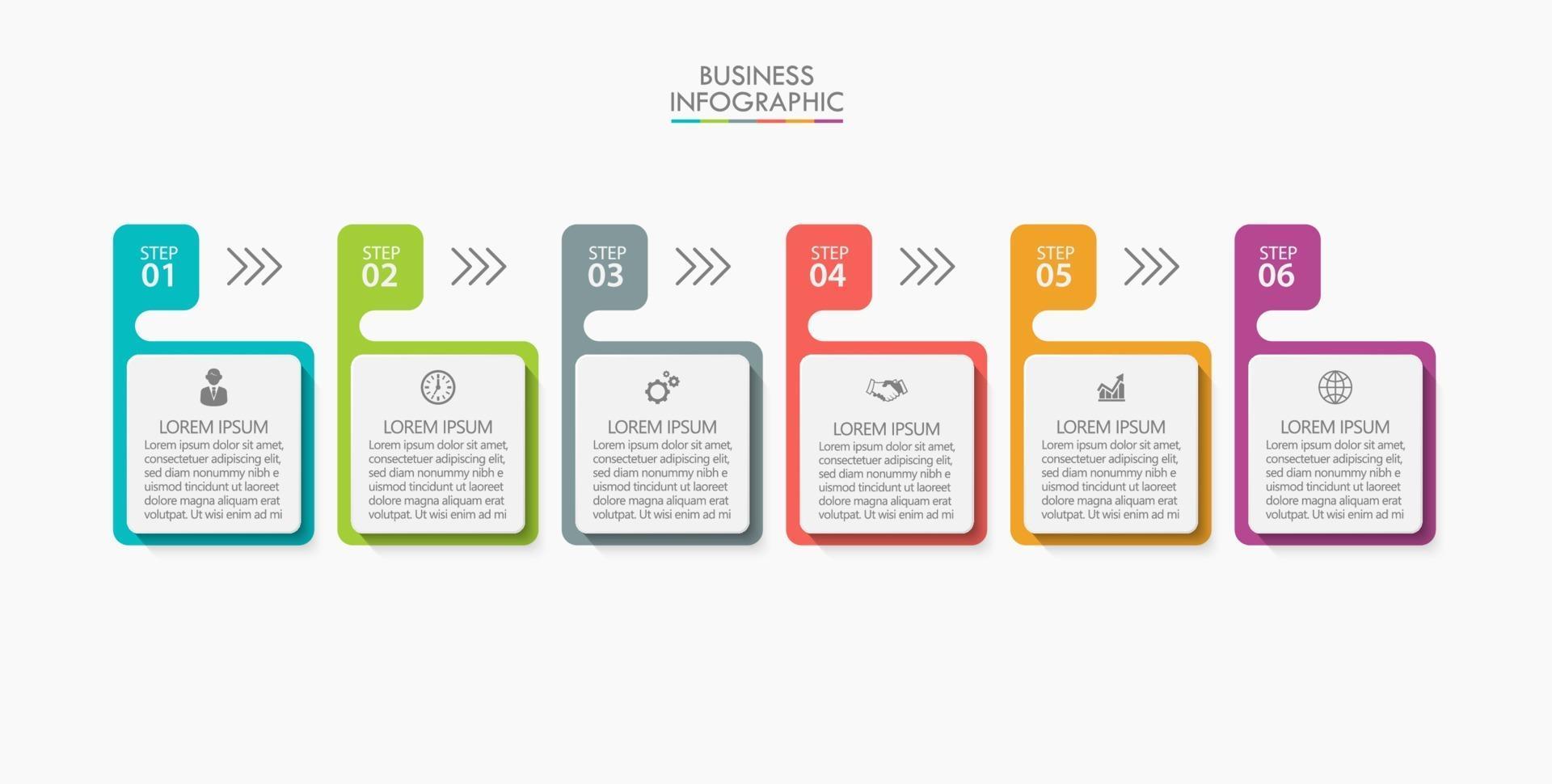 BUSINESS
INFOGRAPHIC

STEP
01

LOREM IPSUM
Lorem ipsum dolor sit amet, consectetuer adipiscing elit, sed diam nonummy nibh e uismod tincidunt ut laoreet dolore magna aliquam erat volutpat. Ut wisi enim ad mi

STEP
02

LOREM IPSUM
Lorem ipsum dolor sit amet, consectetuer adipiscing elit, sed diam nonummy nibh e uismod tincidunt ut laoreet dolore magna aliquam erat volutpat. Ut wisi enim ad mi

STEP
03

LOREM IPSUM
Lorem ipsum dolor sit amet, consectetuer adipiscing elit, sed diam nonummy nibh e uismod tincidunt ut laoreet dolore magna aliquam erat volutpat. Ut wisi enim ad mi

STEP
04

LOREM IPSUM
Lorem ipsum dolor sit amet, consectetuer adipiscing elit, sed diam nonummy nibh e uismod tincidunt ut laoreet dolore magna aliquam erat volutpat. Ut wisi enim ad mi

STEP
05

LOREM IPSUM
Lorem ipsum dolor sit amet, consectetuer adipiscing elit, sed diam nonummy nibh e uismod tincidunt ut laoreet dolore magna aliquam erat volutpat. Ut wisi enim ad mi

STEP
06

LOREM IPSUM
Lorem ipsum dolor sit amet, consectetuer adipiscing elit, sed diam nonummy nibh e uismod tincidunt ut laoreet dolore magna aliquam erat volutpat. Ut wisi enim ad mi