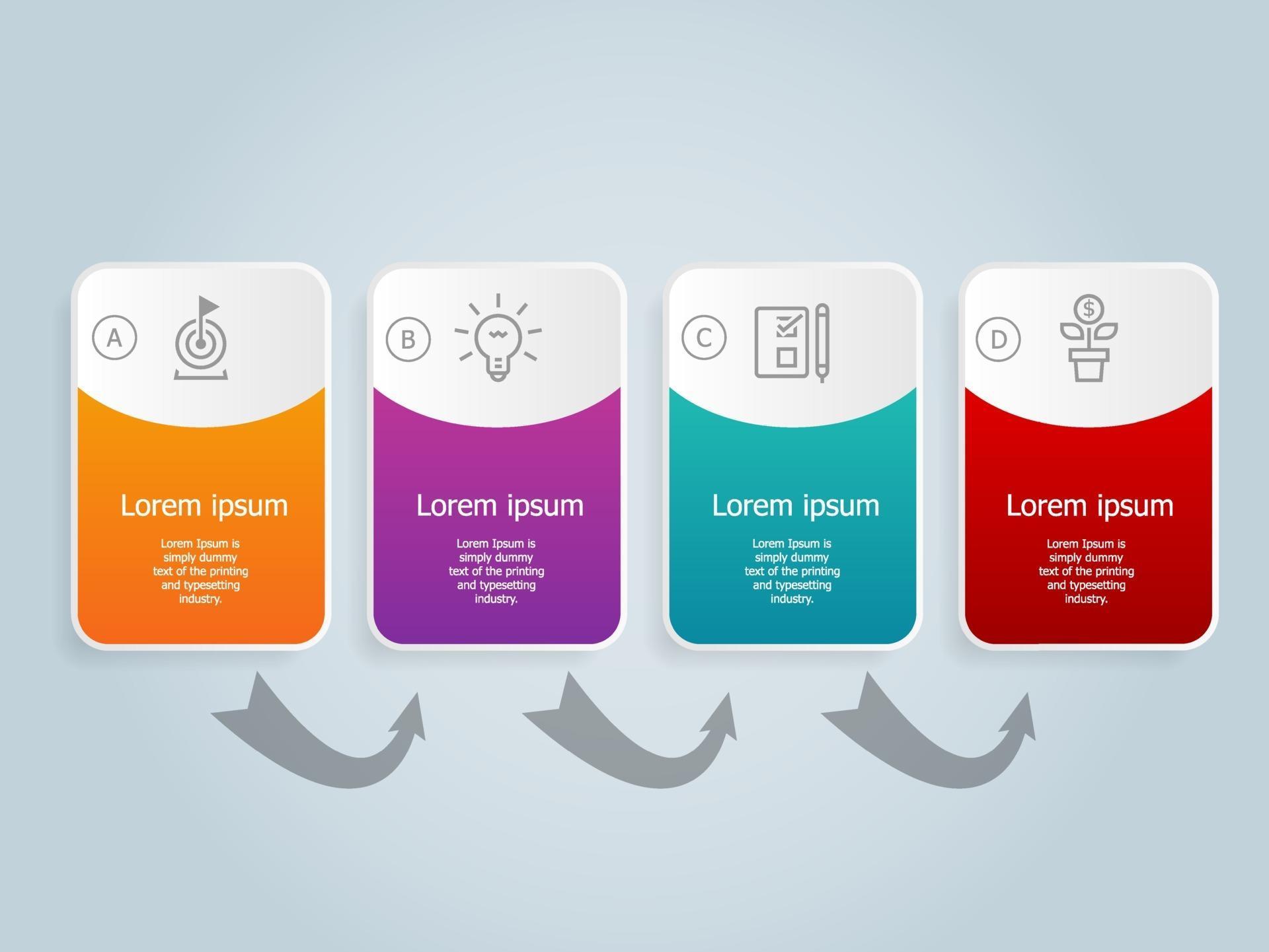 A

Lorem ipsum

Lorem Ipsum is simply dummy text of the printing and typesetting industry.

B

Lorem ipsum

Lorem Ipsum is simply dummy text of the printing and typesetting industry.

C

Lorem ipsum

Lorem Ipsum is simply dummy text of the printing and typesetting industry.

D

$

Lorem ipsum

Lorem Ipsum is simply dummy text of the printing and typesetting industry.