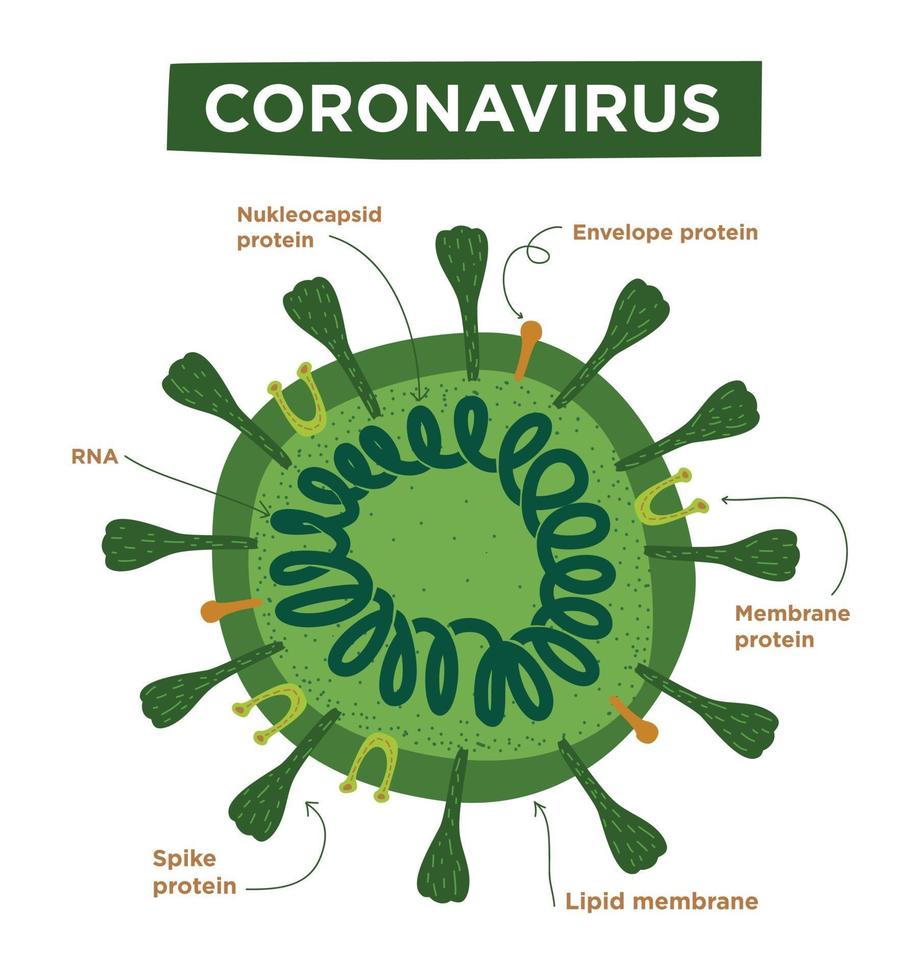 CORONAVIRUS

Nukleocapsid protein

Envelope protein

RNA

Membrane protein

Spike protein

Lipid membrane