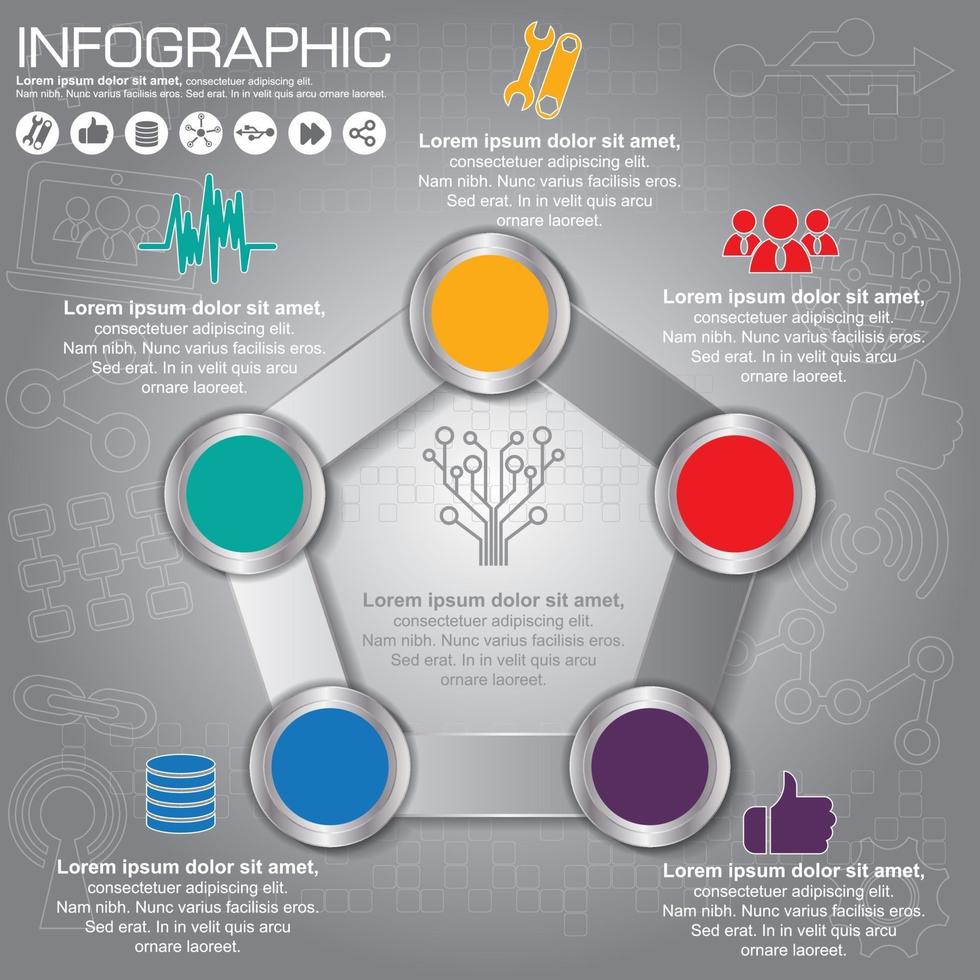 INFOGRAPHIC
Lorem ipsum dolor sit amet, consectetuer adipiscing elit. Nam nibh. Nunc varius facilisis eros. Sed erat. In in velit quis arcu ornare laoreet.

Lorem ipsum dolor sit amet, consectetuer adipiscing elit. Nam nibh. Nunc varius facilisis eros. Sed erat. In in velit quis arcu ornare laoreet.

Lorem ipsum dolor sit amet, consectetuer adipiscing elit. Nam nibh. Nunc varius facilisis eros. Sed erat. In in velit quis arcu ornare laoreet.

Lorem ipsum dolor sit amet, consectetuer adipiscing elit. Nam nibh. Nunc varius facilisis eros. Sed erat. In in velit quis arcu ornare laoreet.

Lorem ipsum dolor sit amet, consectetuer adipiscing elit. Nam nibh. Nunc varius facilisis eros. Sed erat. In in velit quis arcu ornare laoreet.

Lorem ipsum dolor sit amet, consectetuer adipiscing elit. Nam nibh. Nunc varius facilisis eros. Sed erat. In in velit quis arcu ornare laoreet.

Lorem ipsum dolor sit amet, consectetuer adipiscing elit. Nam nibh. Nunc varius facilisis eros. Sed erat. In in velit quis arcu ornare laoreet.