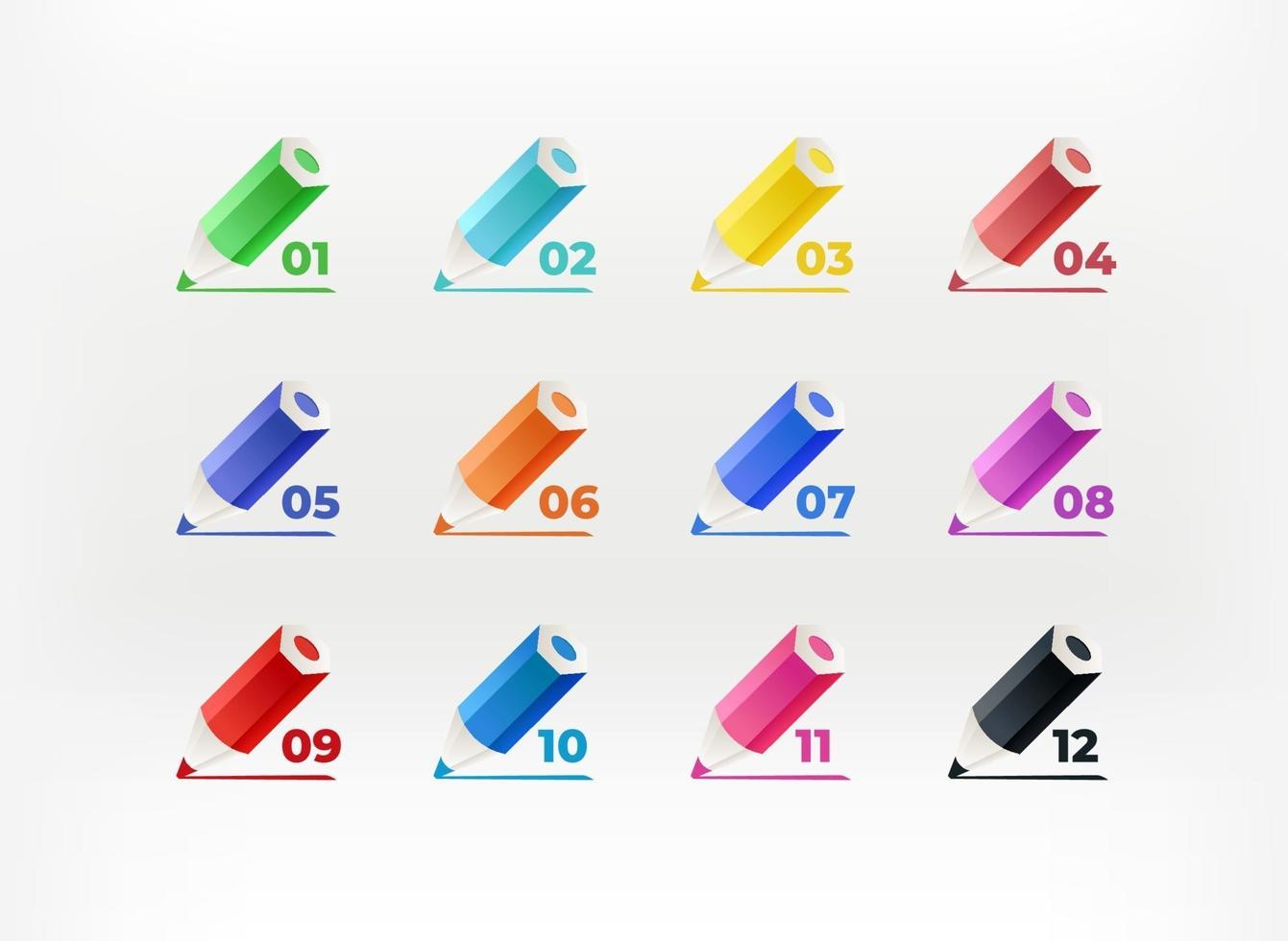 01 02 03 04

05 06 07 08

09 10 11 12