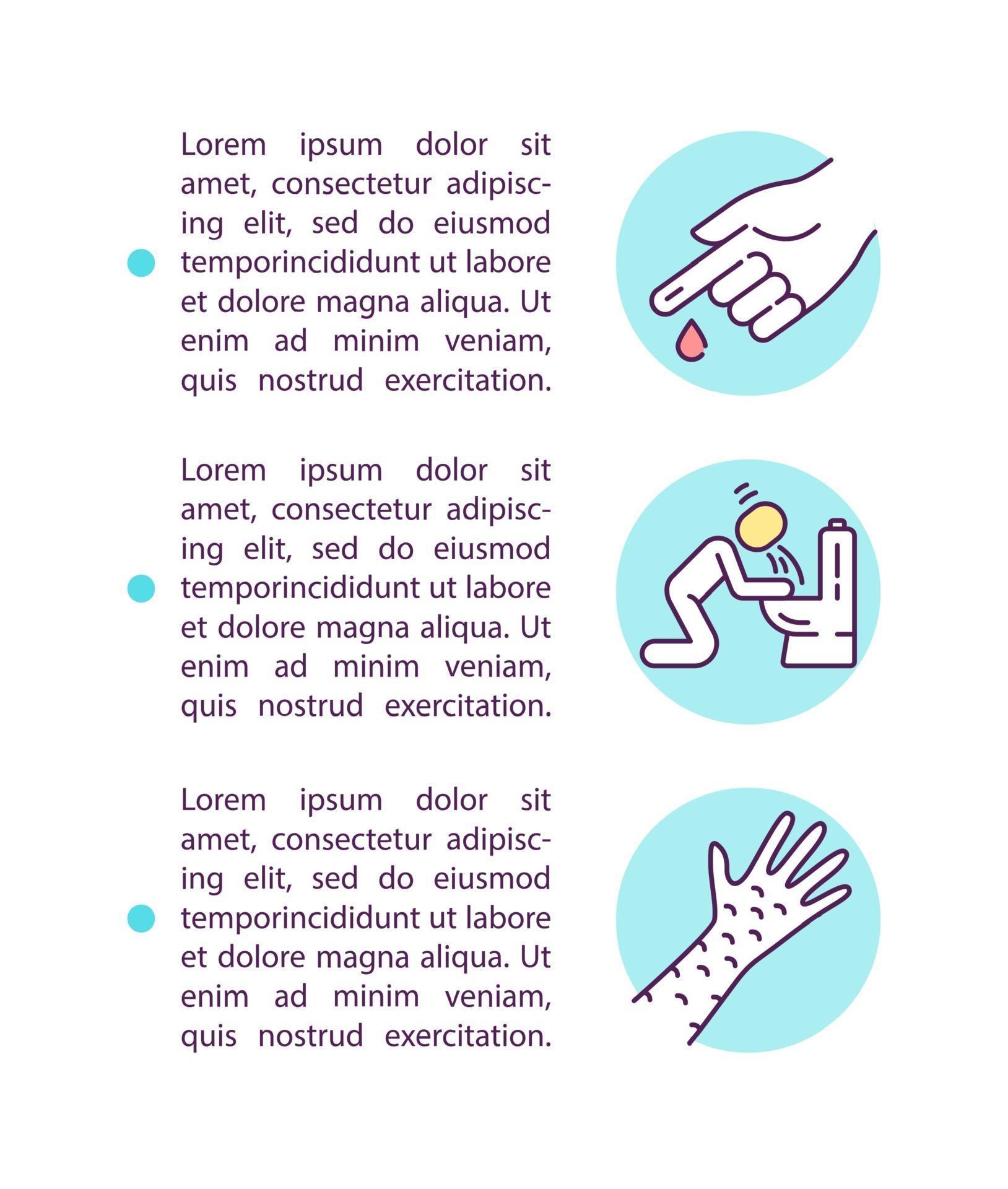 Lorem ipsum dolor sit amet, consectetur adipiscing elit, sed do eiusmod temporincididunt ut labore et dolore magna aliqua. Ut enim ad minim veniam, quis nostrud exercitation.

Lorem ipsum dolor sit amet, consectetur adipiscing elit, sed do eiusmod temporincididunt ut labore et dolore magna aliqua. Ut enim ad minim veniam, quis nostrud exercitation.

Lorem ipsum dolor sit amet, consectetur adipiscing elit, sed do eiusmod temporincididunt ut labore et dolore magna aliqua. Ut enim ad minim veniam, quis nostrud exercitation.