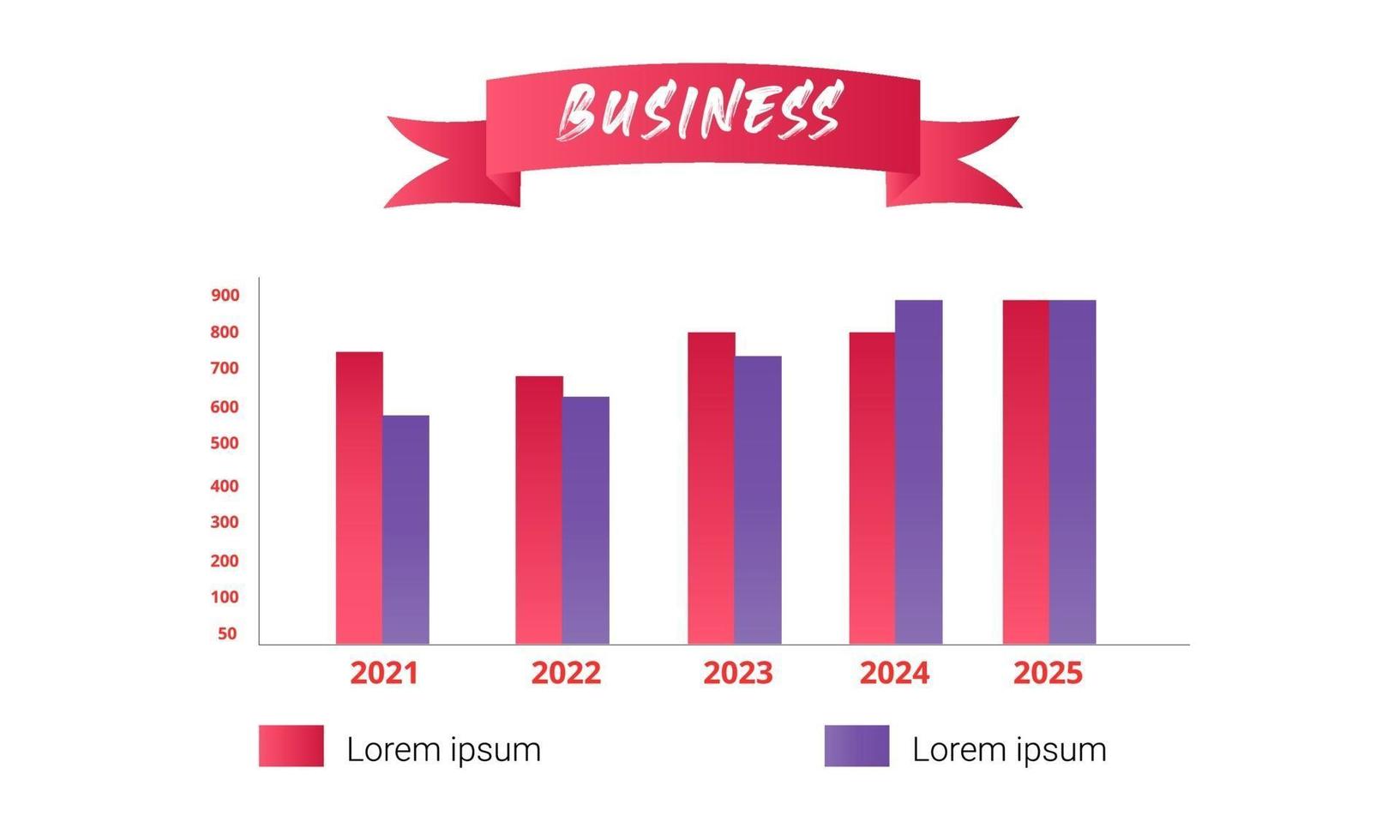 BUSINESS

900
800
700
600
500
400
300
200
100
50

2021
2022
2023
2024
2025

Lorem ipsum
Lorem ipsum