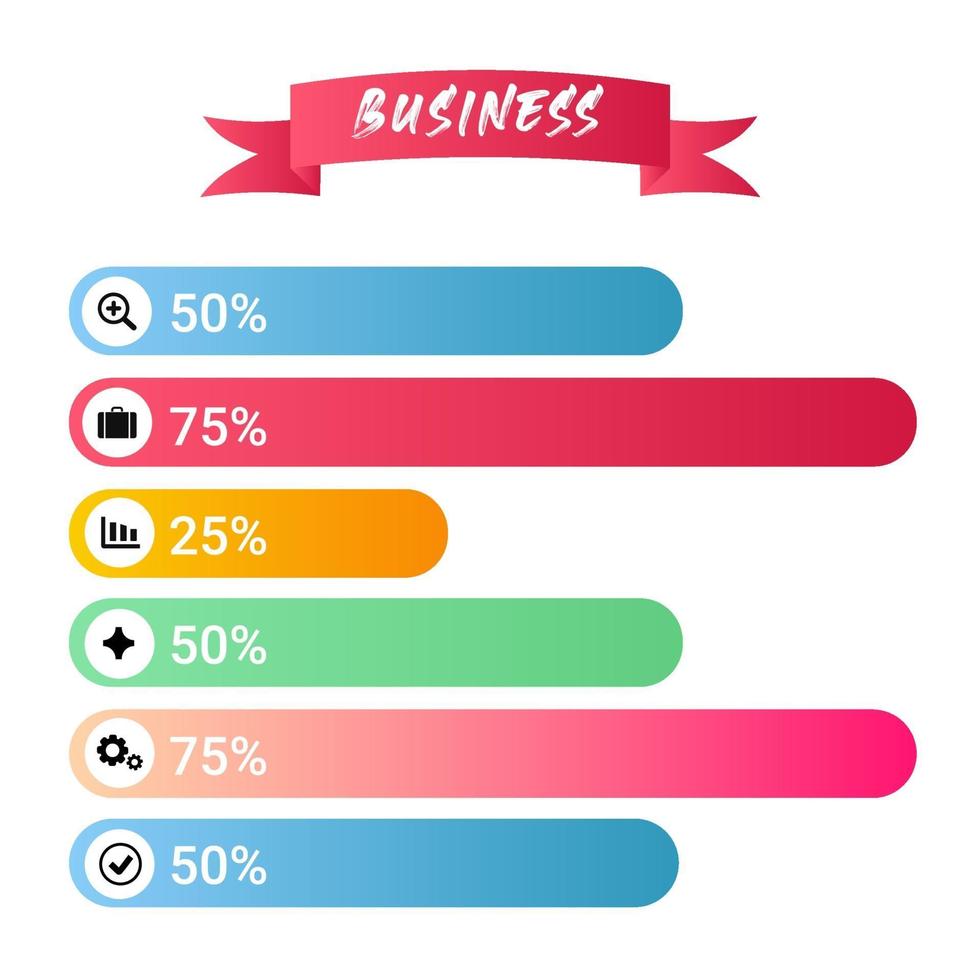 BUSINESS

50%

75%

25%

50%

75%

50%