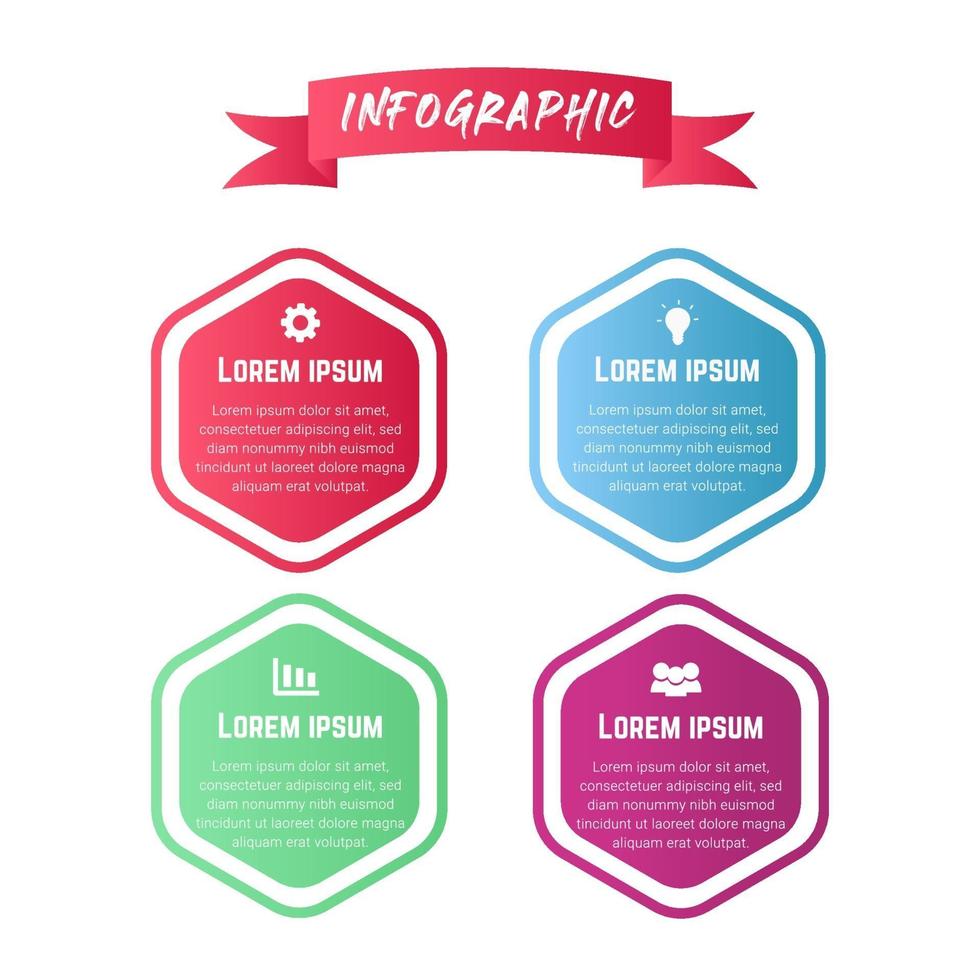 INFOGRAPHIC

LOREM IPSUM

Lorem ipsum dolor sit amet, consectetuer adipiscing elit, sed diam nonummy nibh euismod tincidunt ut laoreet dolore magna aliquam erat volutpat.

LOREM IPSUM

Lorem ipsum dolor sit amet, consectetuer adipiscing elit, sed diam nonummy nibh euismod tincidunt ut laoreet dolore magna aliquam erat volutpat.

LOREM IPSUM

Lorem ipsum dolor sit amet, consectetuer adipiscing elit, sed diam nonummy nibh euismod tincidunt ut laoreet dolore magna aliquam erat volutpat.

LOREM IPSUM

Lorem ipsum dolor sit amet, consectetuer adipiscing elit, sed diam nonummy nibh euismod tincidunt ut laoreet dolore magna aliquam erat volutpat.