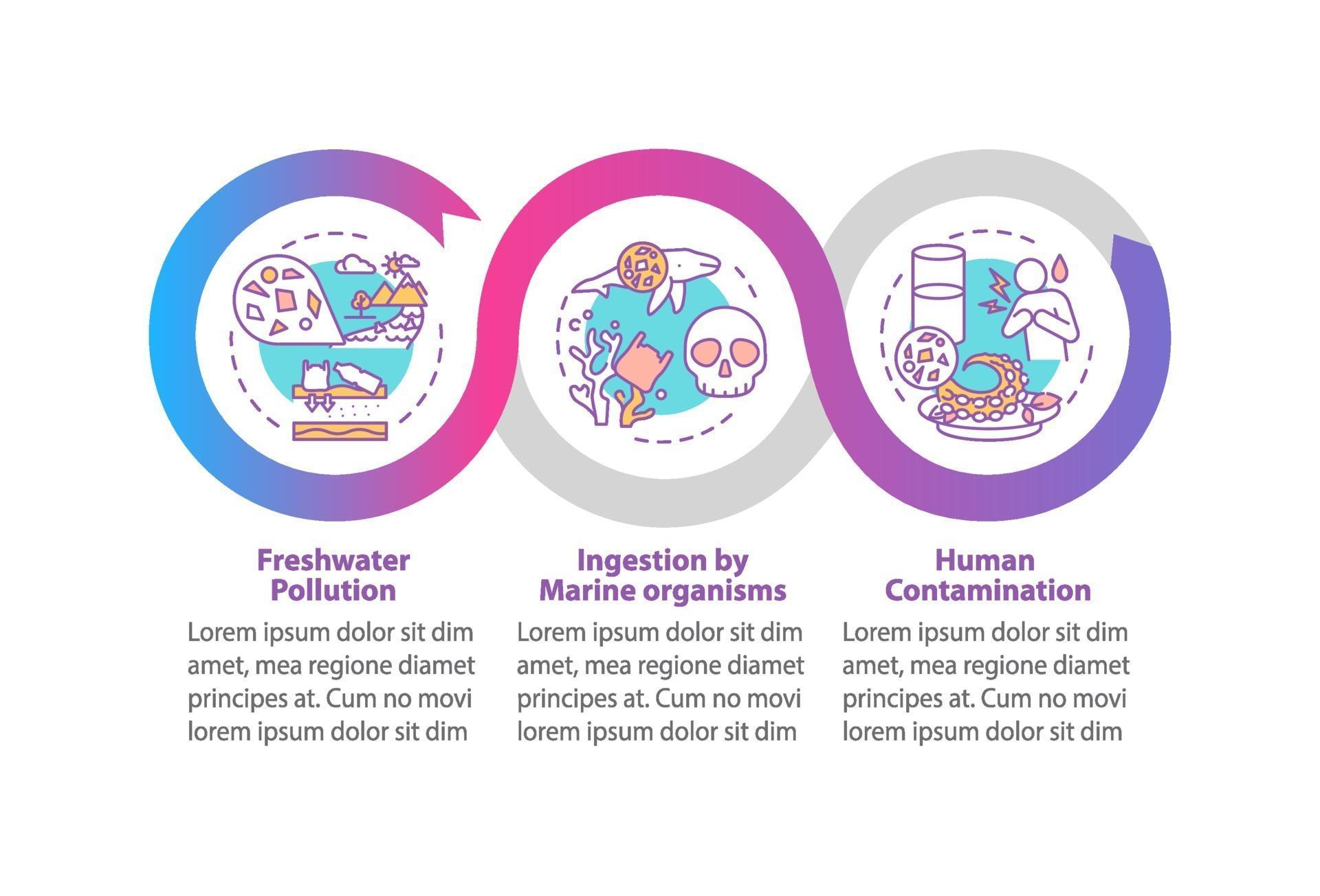 Freshwater Pollution

Lorem ipsum dolor sit dim amet, mea regione diamet principes at. Cum no movi lorem ipsum dolor sit dim

Ingestion by Marine organisms

Lorem ipsum dolor sit dim amet, mea regione diamet principes at. Cum no movi lorem ipsum dolor sit dim

Human Contamination

Lorem ipsum dolor sit dim amet, mea regione diamet principes at. Cum no movi lorem ipsum dolor sit dim