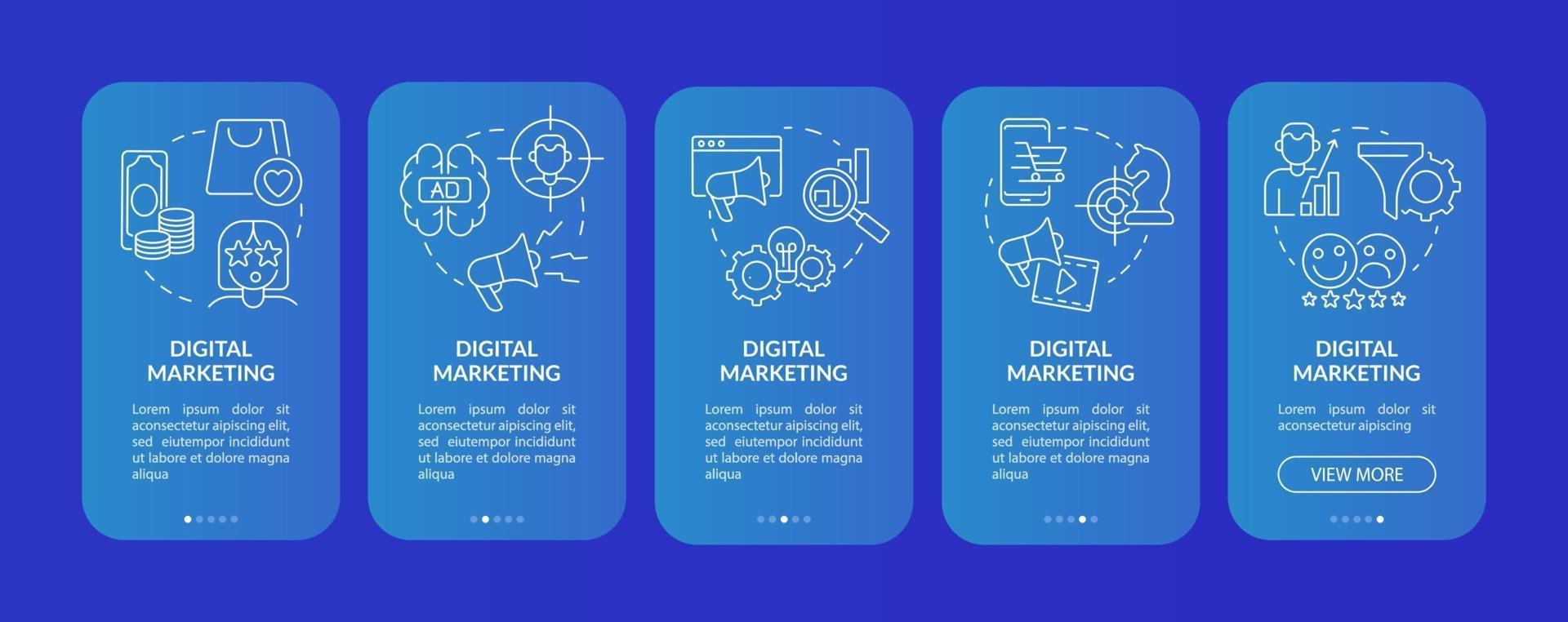 DIGITAL MARKETING

Lorem ipsum dolor sit aconsectetur aipiscing elit, sed eiutempor incididunt ut labore et dolore magna aliqua

AD

DIGITAL MARKETING

Lorem ipsum dolor sit aconsectetur aipiscing elit, sed eiutempor incididunt ut labore et dolore magna aliqua

DIGITAL MARKETING

Lorem ipsum dolor sit aconsectetur aipiscing elit, sed eiutempor incididunt ut labore et dolore magna aliqua

DIGITAL MARKETING

Lorem ipsum dolor sit aconsectetur aipiscing elit, sed eiutempor incididunt ut labore et dolore magna aliqua

DIGITAL MARKETING

Lorem ipsum dolor sit aconsectetur aipiscing

VIEW MORE