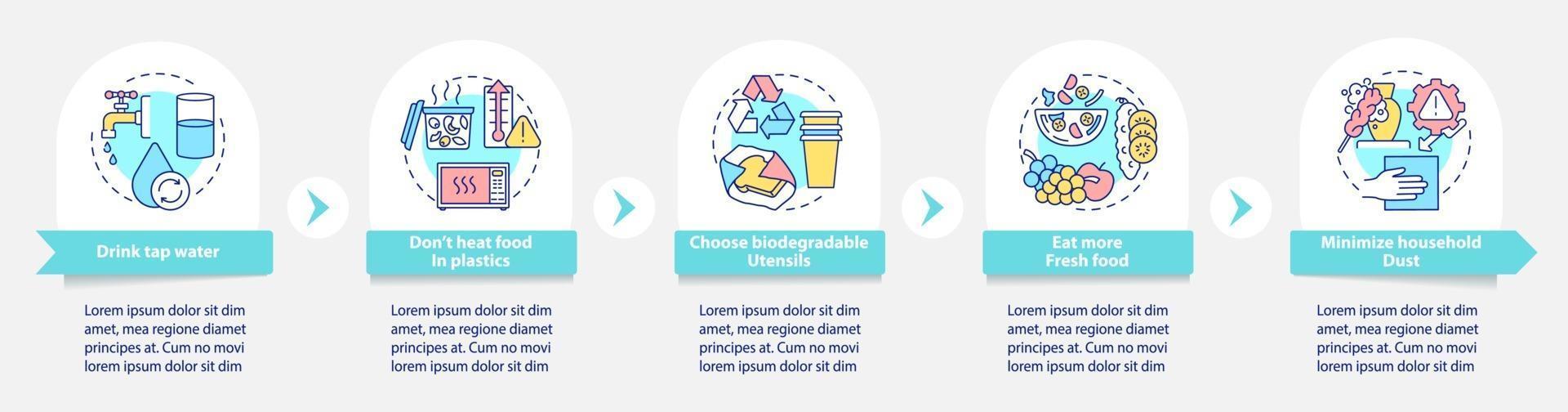 Drink tap water

Lorem ipsum dolor sit dim amet, mea regione diamet principes at. Cum no movi lorem ipsum dolor sit dim

Don't heat food In plastics

Lorem ipsum dolor sit dim amet, mea regione diamet principes at. Cum no movi lorem ipsum dolor sit dim

Choose biodegradable Utensils

Lorem ipsum dolor sit dim amet, mea regione diamet principes at. Cum no movi lorem ipsum dolor sit dim

Eat more Fresh food

Lorem ipsum dolor sit dim amet, mea regione diamet principes at. Cum no movi lorem ipsum dolor sit dim

Minimize household Dust

Lorem ipsum dolor sit dim amet, mea regione diamet principes at. Cum no movi lorem ipsum dolor sit dim