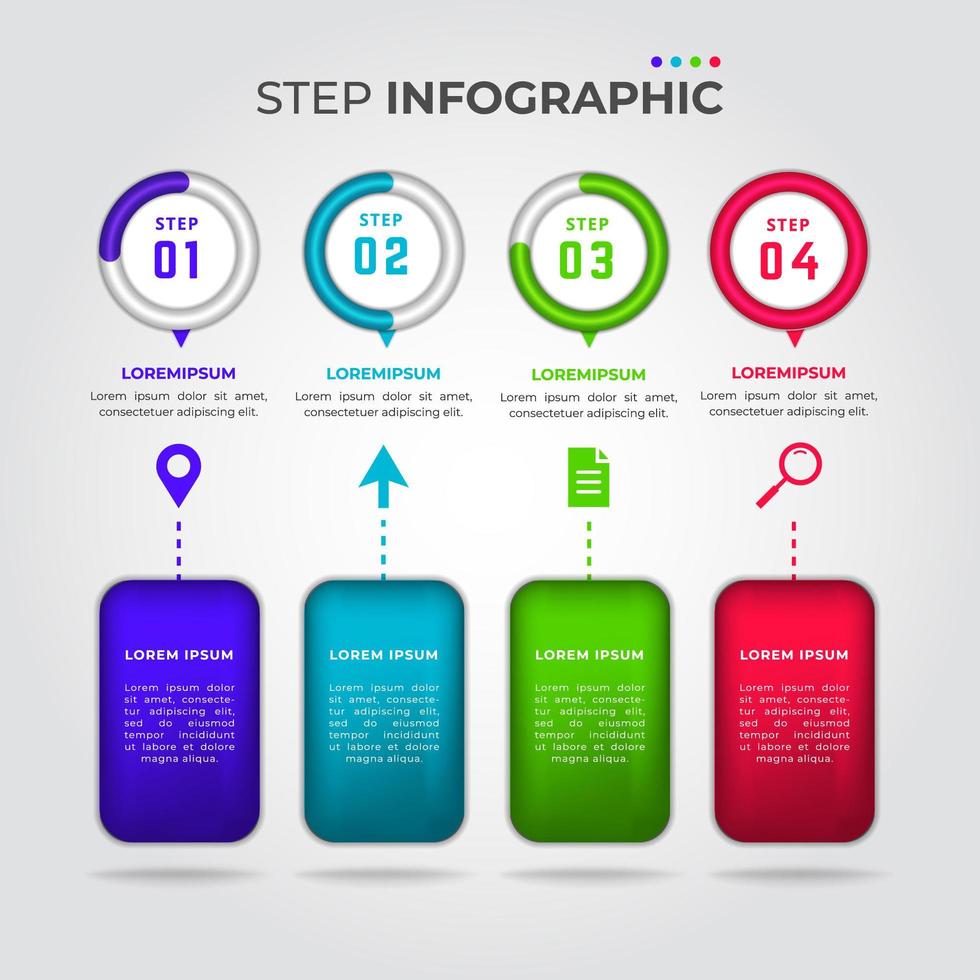 STEP INFOGRAPHIC

STEP 01

LOREMIPSUM

Lorem ipsum dolor sit amet, consectetuer adipiscing elit.

LOREM IPSUM

Lorem ipsum dolor sit amet, consectetur adipiscing elit, sed do eiusmod tempor incididunt ut labore et dolore magna aliqua.

STEP 02

LOREMIPSUM

Lorem ipsum dolor sit amet, consectetuer adipiscing elit.

LOREM IPSUM

Lorem ipsum dolor sit amet, consectetur adipiscing elit, sed do eiusmod tempor incididunt ut labore et dolore magna aliqua.

STEP 03

LOREMIPSUM

Lorem ipsum dolor sit amet, consectetuer adipiscing elit.

LOREM IPSUM

Lorem ipsum dolor sit amet, consectetur adipiscing elit, sed do eiusmod tempor incididunt ut labore et dolore magna aliqua.

STEP 04

LOREMIPSUM

Lorem ipsum dolor sit amet, consectetuer adipiscing elit.

LOREM IPSUM

Lorem ipsum dolor sit amet, consectetur adipiscing elit, sed do eiusmod tempor incididunt ut labore et dolore magna aliqua.