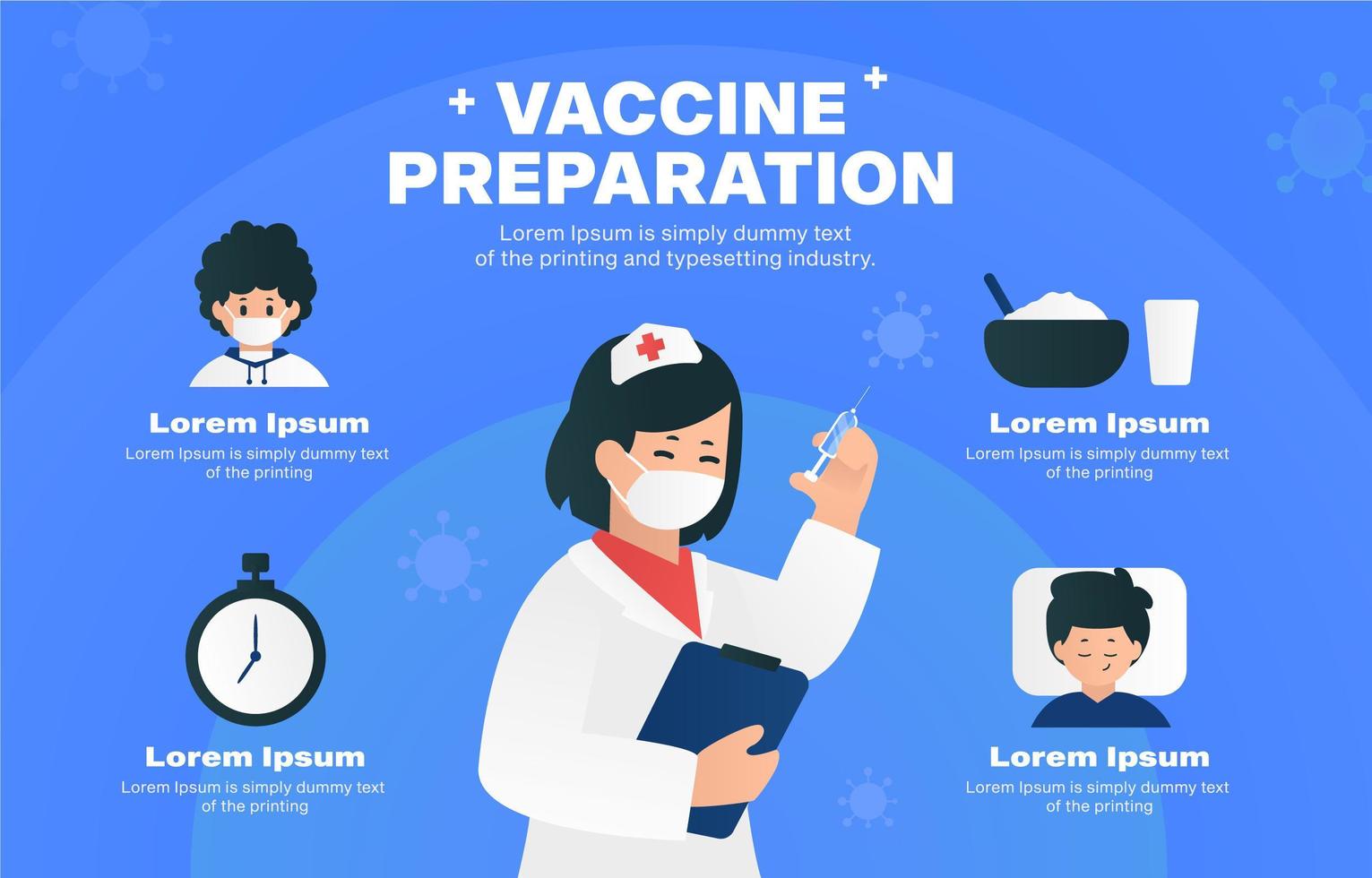 + VACCINE +
PREPARATION

Lorem Ipsum is simply dummy text of the printing and typesetting industry.

Lorem Ipsum
Lorem Ipsum is simply dummy text of the printing

Lorem Ipsum
Lorem Ipsum is simply dummy text of the printing

Lorem Ipsum
Lorem Ipsum is simply dummy text of the printing

Lorem Ipsum
Lorem Ipsum is simply dummy text of the printing