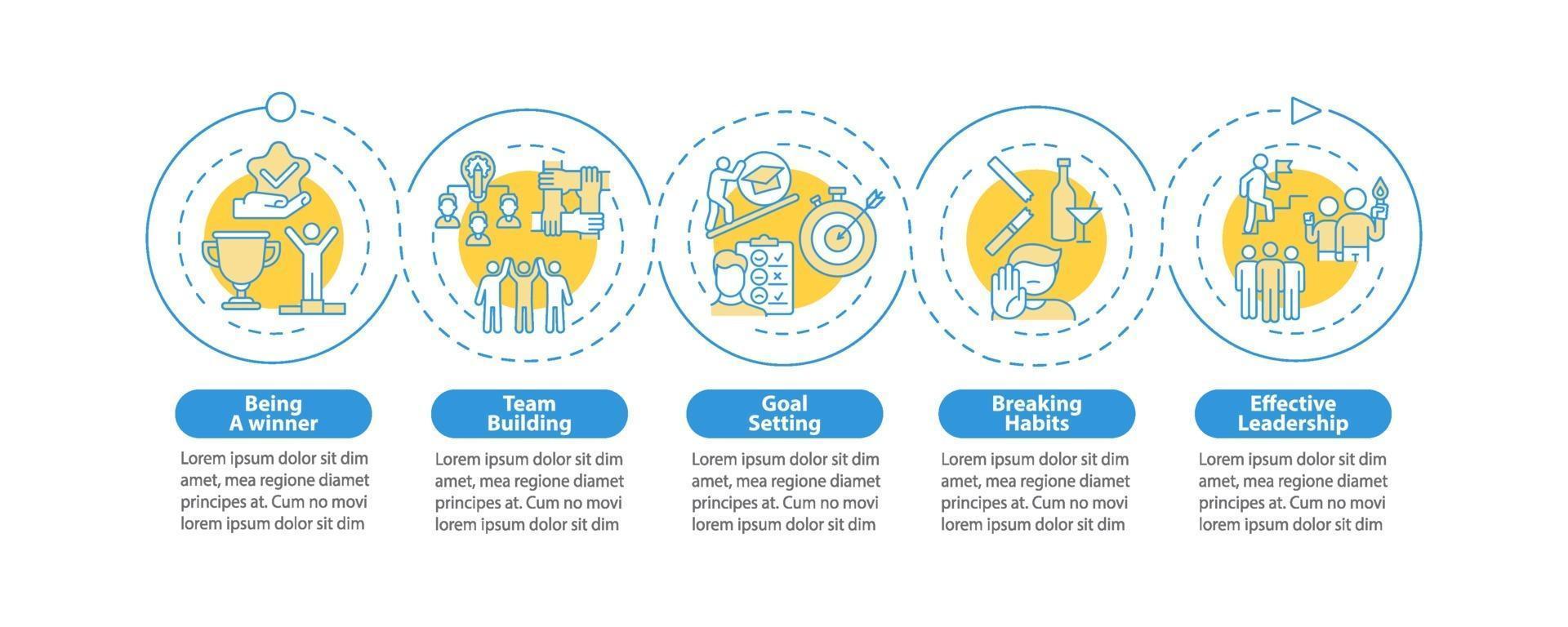 Being A winner

Lorem ipsum dolor sit dim amet, mea regione diamet principes at. Cum no movi lorem ipsum dolor sit dim

Team Building

Lorem ipsum dolor sit dim amet, mea regione diamet principes at. Cum no movi lorem ipsum dolor sit dim

Goal Setting

Lorem ipsum dolor sit dim amet, mea regione diamet principes at. Cum no movi lorem ipsum dolor sit dim

Breaking Habits

Lorem ipsum dolor sit dim amet, mea regione diamet principes at. Cum no movi lorem ipsum dolor sit dim

Effective Leadership

Lorem ipsum dolor sit dim amet, mea regione diamet principes at. Cum no movi lorem ipsum dolor sit dim