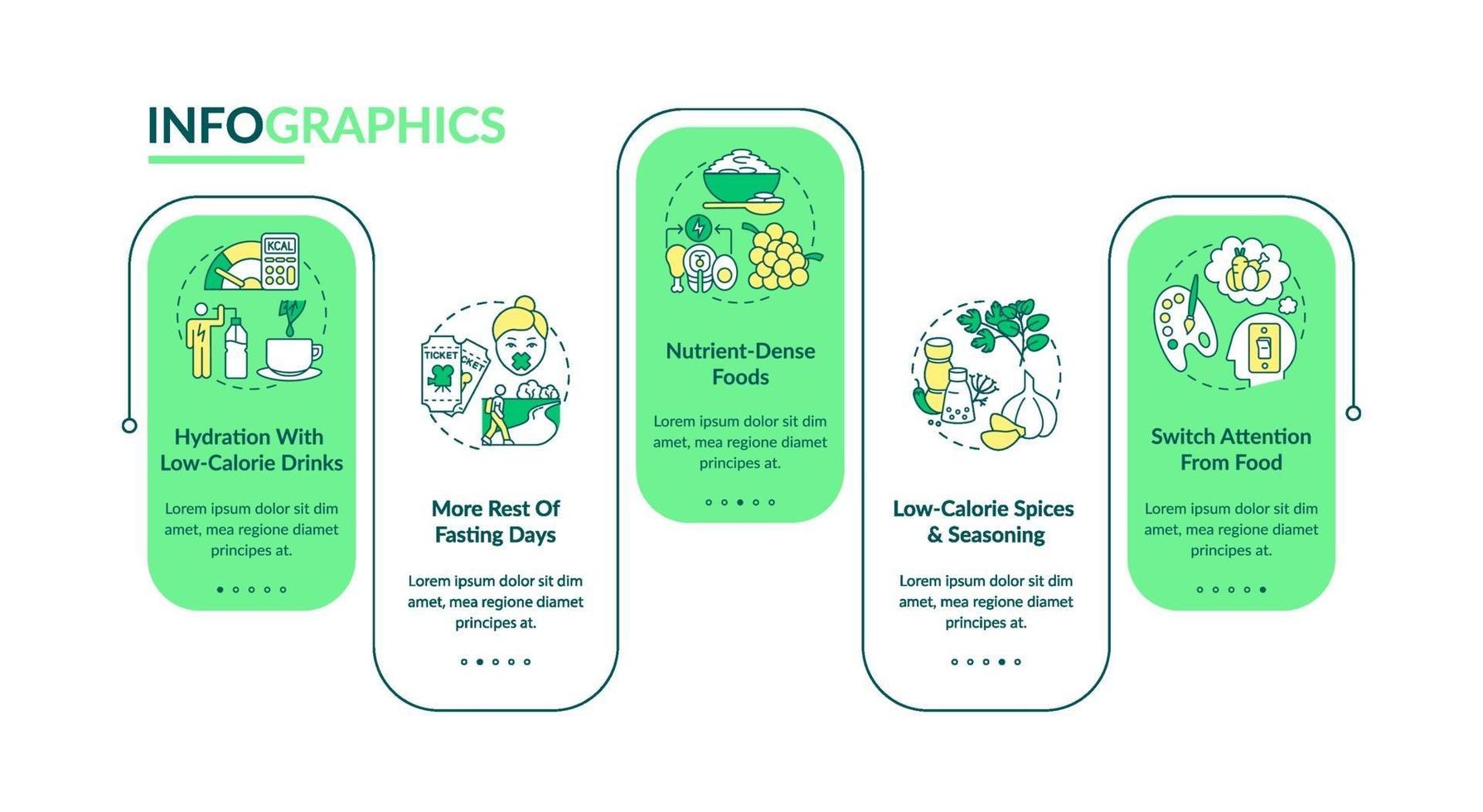 INFOGRAPHICS

KCAL

Hydration With Low-Calorie Drinks

Lorem ipsum dolor sit dim amet, mea regione diamet principes at.

TICKET

TICKET

More Rest Of Fasting Days

Lorem ipsum dolor sit dim amet, mea regione diamet principes at.

Nutrient-Dense Foods

Lorem ipsum dolor sit dim amet, mea regione diamet principes at.

Low-Calorie Spices & Seasoning

Lorem ipsum dolor sit dim amet, mea regione diamet principes at.

Switch Attention From Food

Lorem ipsum dolor sit dim amet, mea regione diamet principes at.