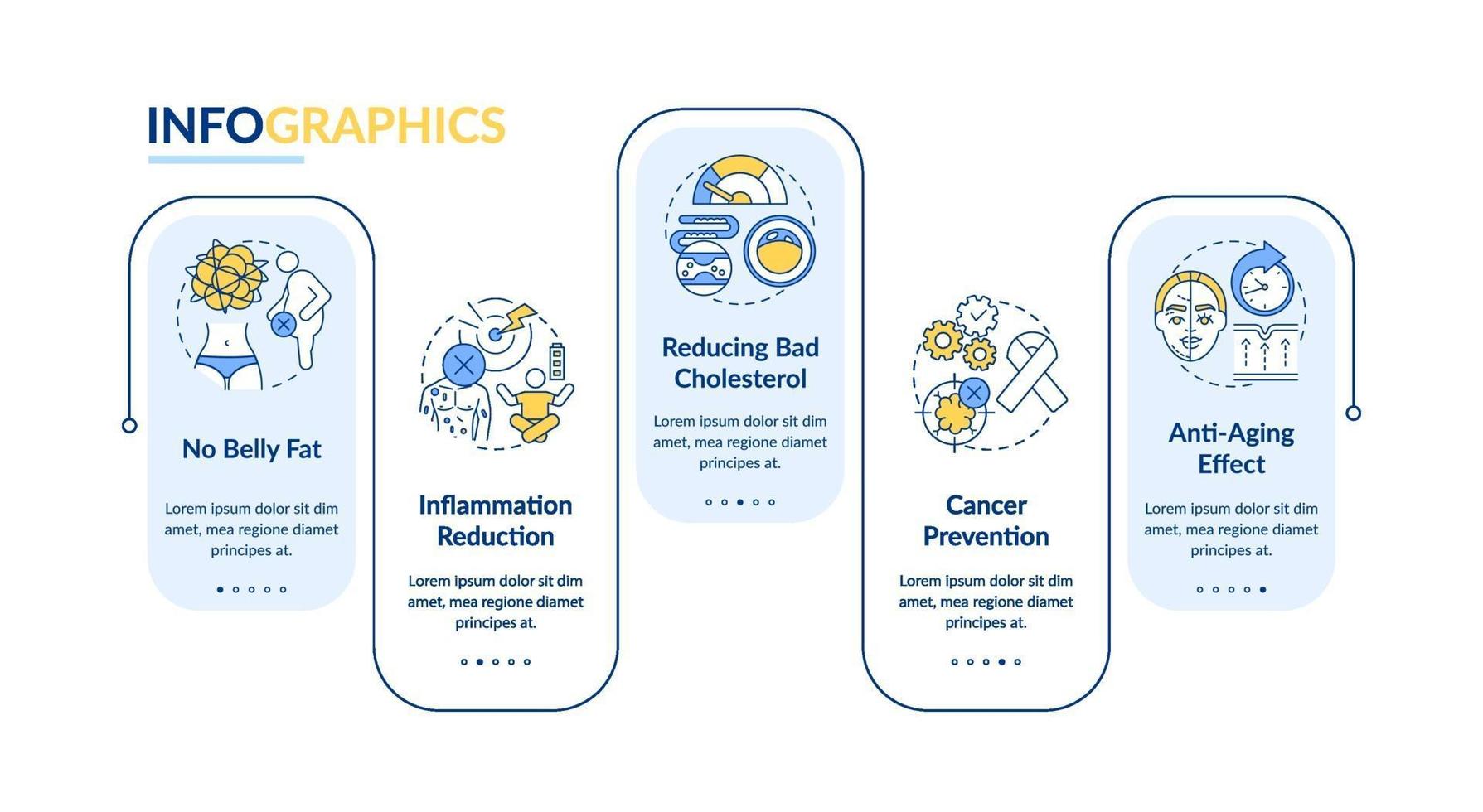 INFOGRAPHICS

No Belly Fat

Lorem ipsum dolor sit dim amet, mea regione diamet principes at.

Inflammation Reduction

Lorem ipsum dolor sit dim amet, mea regione diamet principes at.

Reducing Bad Cholesterol

Lorem ipsum dolor sit dim amet, mea regione diamet principes at.

Cancer Prevention

Lorem ipsum dolor sit dim amet, mea regione diamet principes at.

Anti-Aging Effect

Lorem ipsum dolor sit dim amet, mea regione diamet principes at.