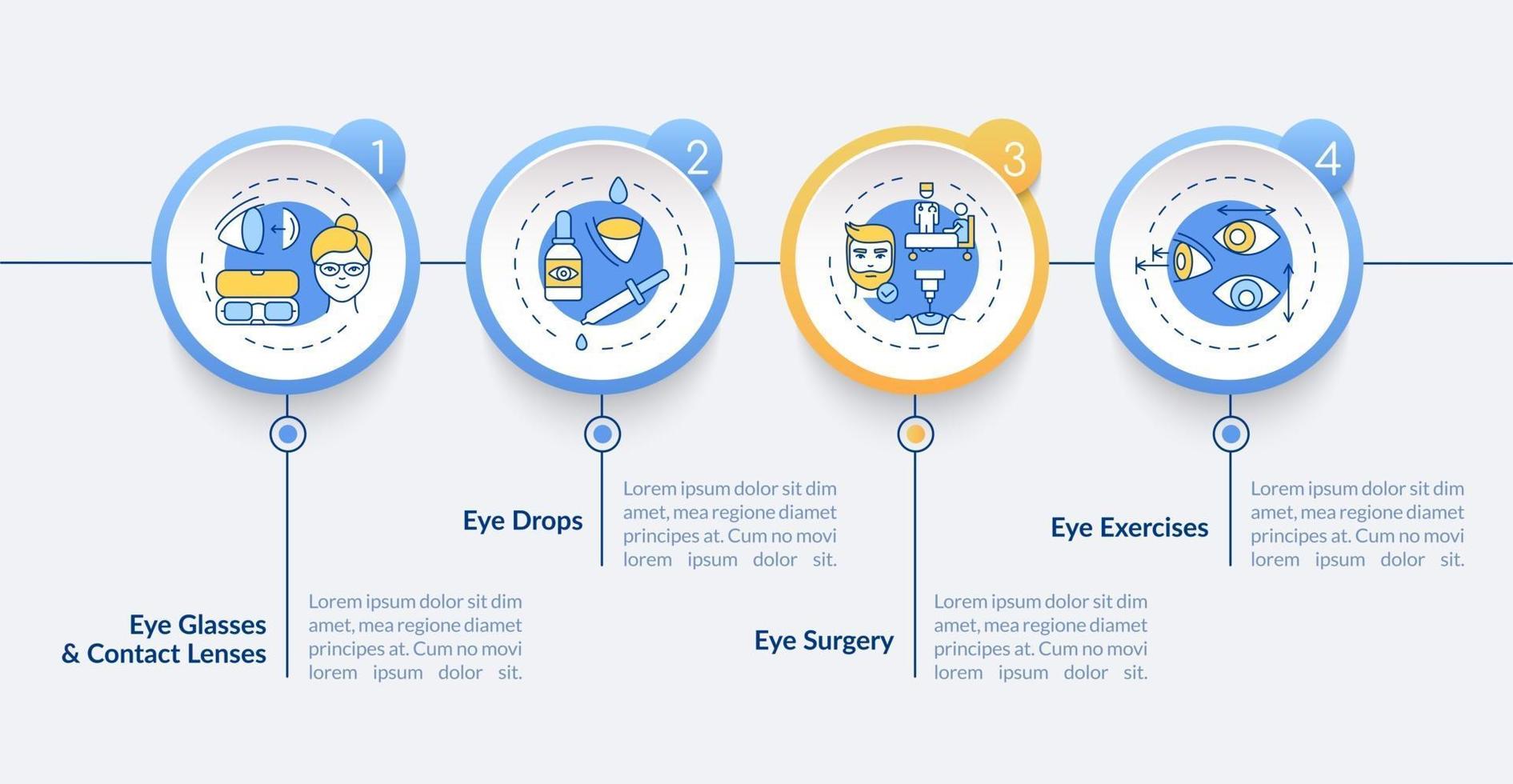 1

2

3

4

Eye Glasses & Contact Lenses

Lorem ipsum dolor sit dim amet, mea regione diamet principes at. Cum no movi lorem ipsum dolor sit.

Eye Drops

Lorem ipsum dolor sit dim amet, mea regione diamet principes at. Cum no movi lorem ipsum dolor sit.

Eye Surgery

Lorem ipsum dolor sit dim amet, mea regione diamet principes at. Cum no movi lorem ipsum dolor sit.

Eye Exercises

Lorem ipsum dolor sit dim amet, mea regione diamet principes at. Cum no movi lorem ipsum dolor sit.