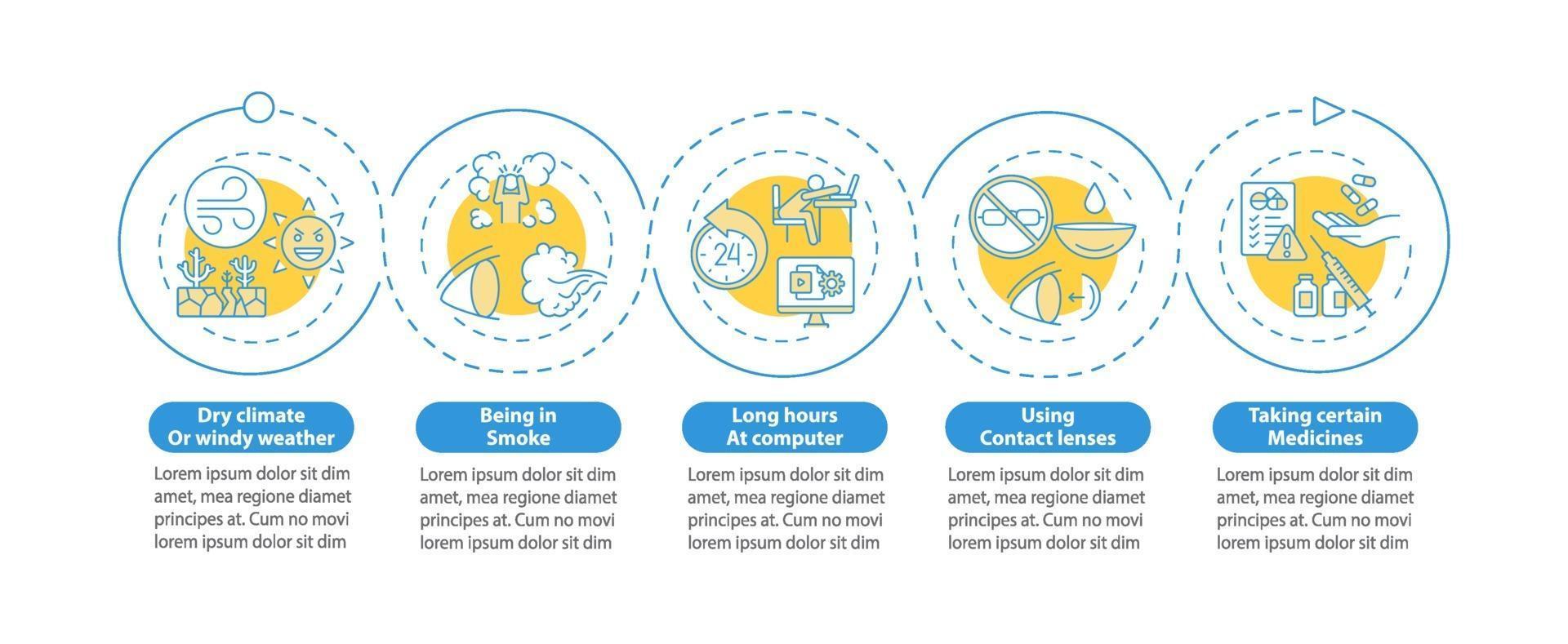 24

Dry climate
Or windy weather

Lorem ipsum dolor sit dim amet, mea regione diamet principes at. Cum no movi lorem ipsum dolor sit dim

Being in
Smoke

Lorem ipsum dolor sit dim amet, mea regione diamet principes at. Cum no movi lorem ipsum dolor sit dim

Long hours
At computer

Lorem ipsum dolor sit dim amet, mea regione diamet principes at. Cum no movi lorem ipsum dolor sit dim

Using
Contact lenses

Lorem ipsum dolor sit dim amet, mea regione diamet principes at. Cum no movi lorem ipsum dolor sit dim

Taking certain
Medicines

Lorem ipsum dolor sit dim amet, mea regione diamet principes at. Cum no movi lorem ipsum dolor sit dim