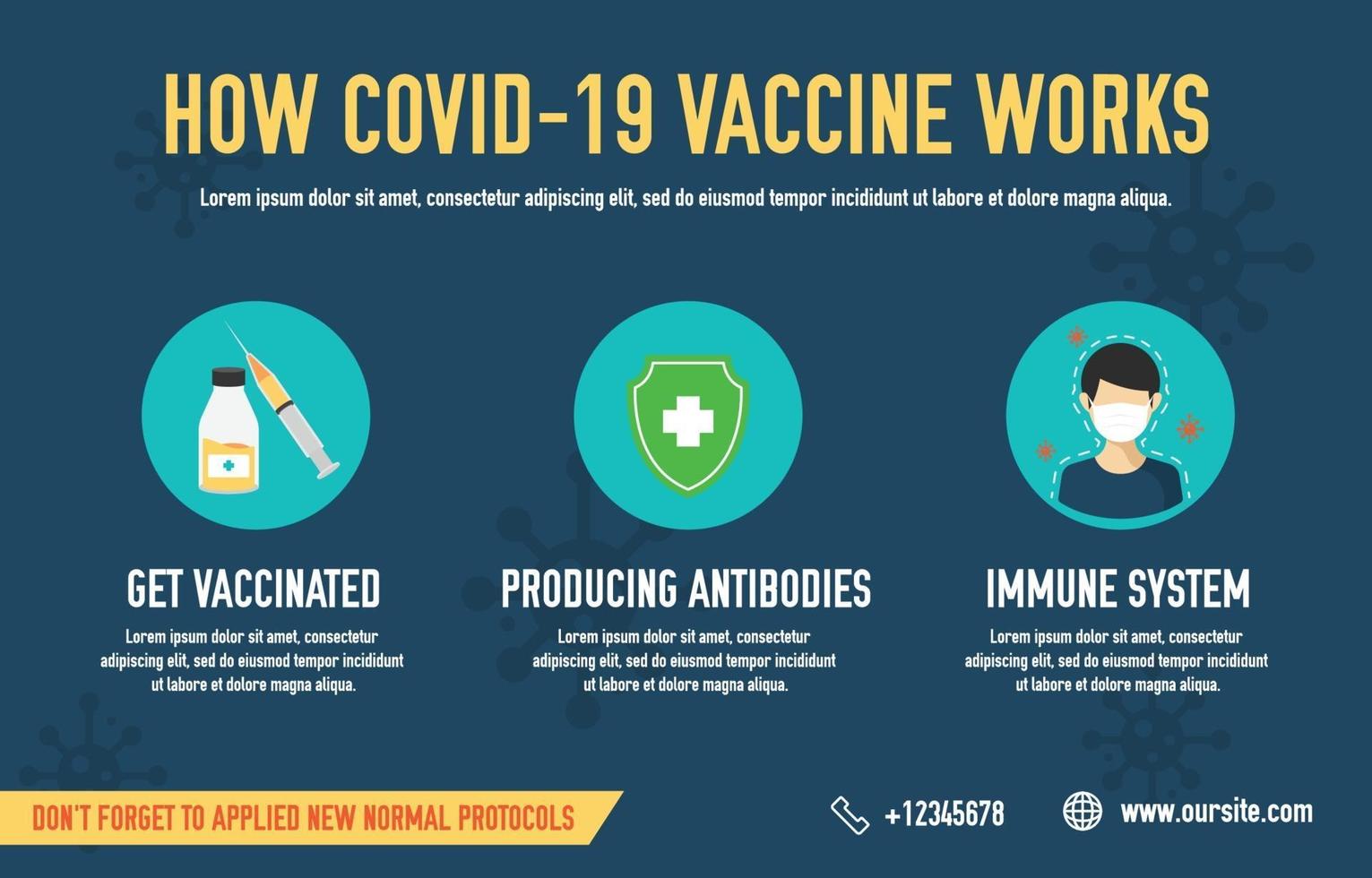 HOW COVID-19 VACCINE WORKS

Lorem ipsum dolor sit amet, consectetur adipiscing elit, sed do eiusmod tempor incididunt ut labore et dolore magna aliqua.

GET VACCINATED

Lorem ipsum dolor sit amet, consectetur adipiscing elit, sed do eiusmod tempor incididunt ut labore et dolore magna aliqua.

PRODUCING ANTIBODIES

Lorem ipsum dolor sit amet, consectetur adipiscing elit, sed do eiusmod tempor incididunt ut labore et dolore magna aliqua.

IMMUNE SYSTEM

Lorem ipsum dolor sit amet, consectetur adipiscing elit, sed do eiusmod tempor incididunt ut labore et dolore magna aliqua.

DON'T FORGET TO APPLIED NEW NORMAL PROTOCOLS

+12345678

www.oursite.com