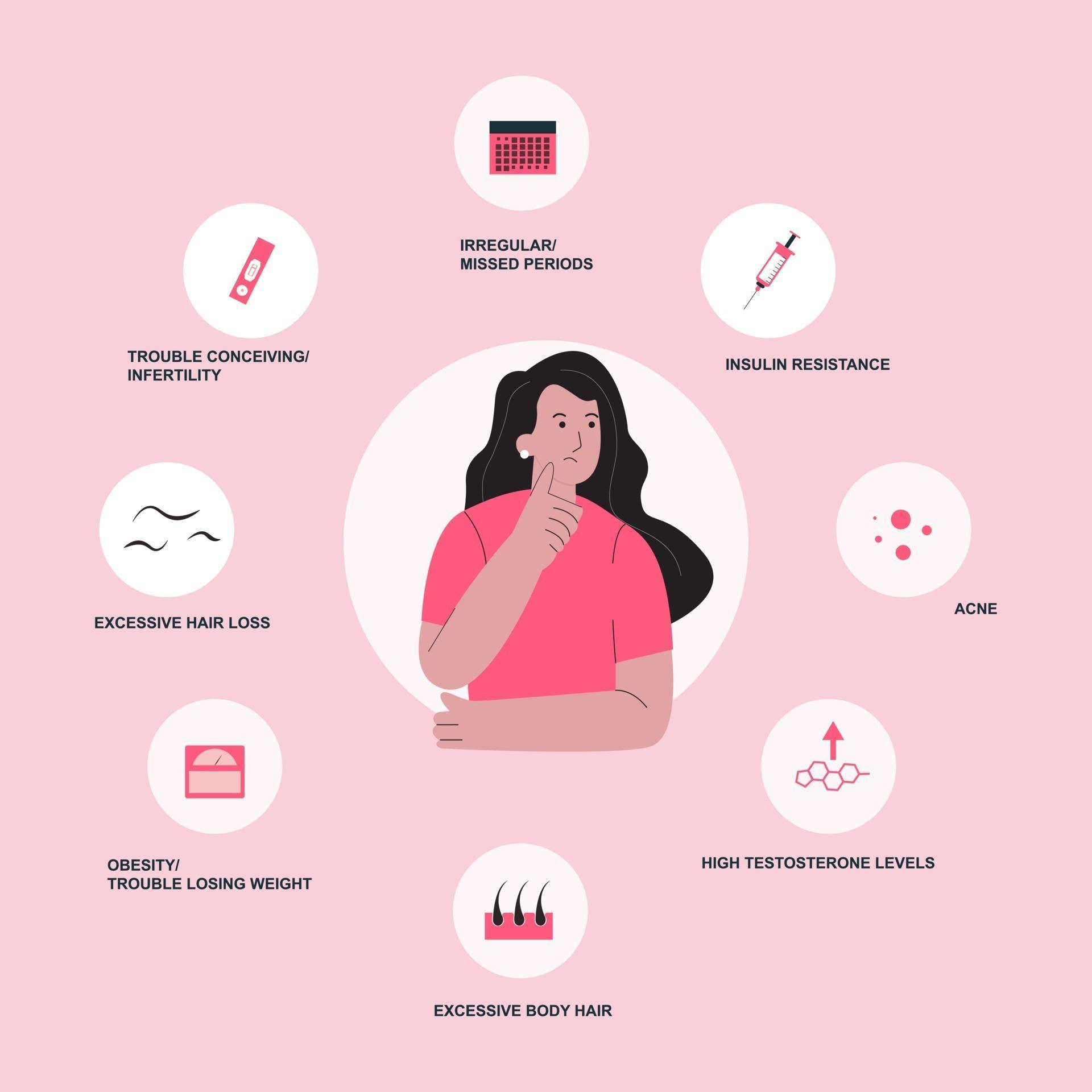 IRREGULAR/
MISSED PERIODS

TROUBLE CONCEIVING/
INFERTILITY

INSULIN RESISTANCE

EXCESSIVE HAIR LOSS

ACNE

OBESITY/
TROUBLE LOSING WEIGHT

HIGH TESTOSTERONE LEVELS

EXCESSIVE BODY HAIR