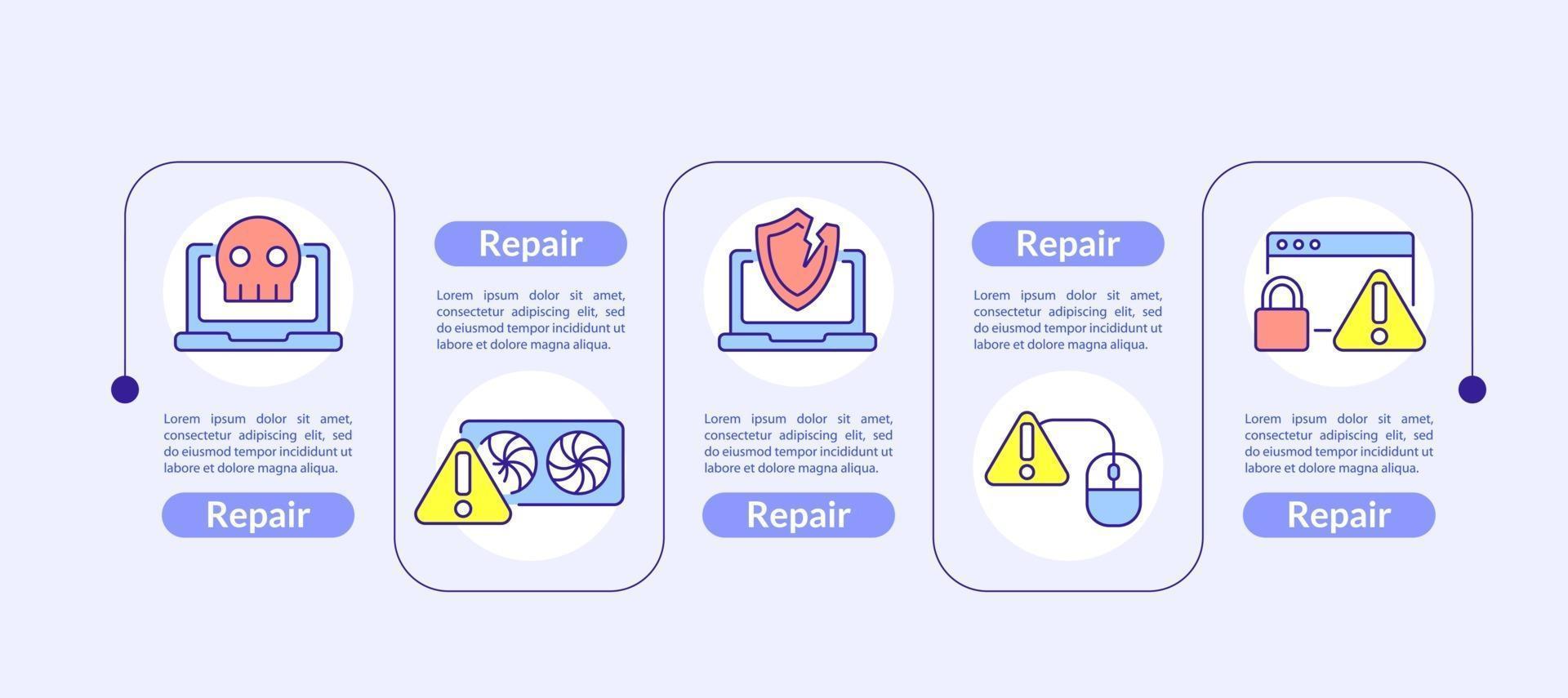 Lorem ipsum dolor sit amet, consectetur adipiscing elit, sed do eiusmod tempor incididunt ut labore et dolore magna aliqua.

Repair

Repair

Lorem ipsum dolor sit amet, consectetur adipiscing elit, sed do eiusmod tempor incididunt ut labore et dolore magna aliqua.

Lorem ipsum dolor sit amet, consectetur adipiscing elit, sed do eiusmod tempor incididunt ut labore et dolore magna aliqua.

Repair

Repair

Lorem ipsum dolor sit amet, consectetur adipiscing elit, sed do eiusmod tempor incididunt ut labore et dolore magna aliqua.

Lorem ipsum dolor sit amet, consectetur adipiscing elit, sed do eiusmod tempor incididunt ut labore et dolore magna aliqua.

Repair