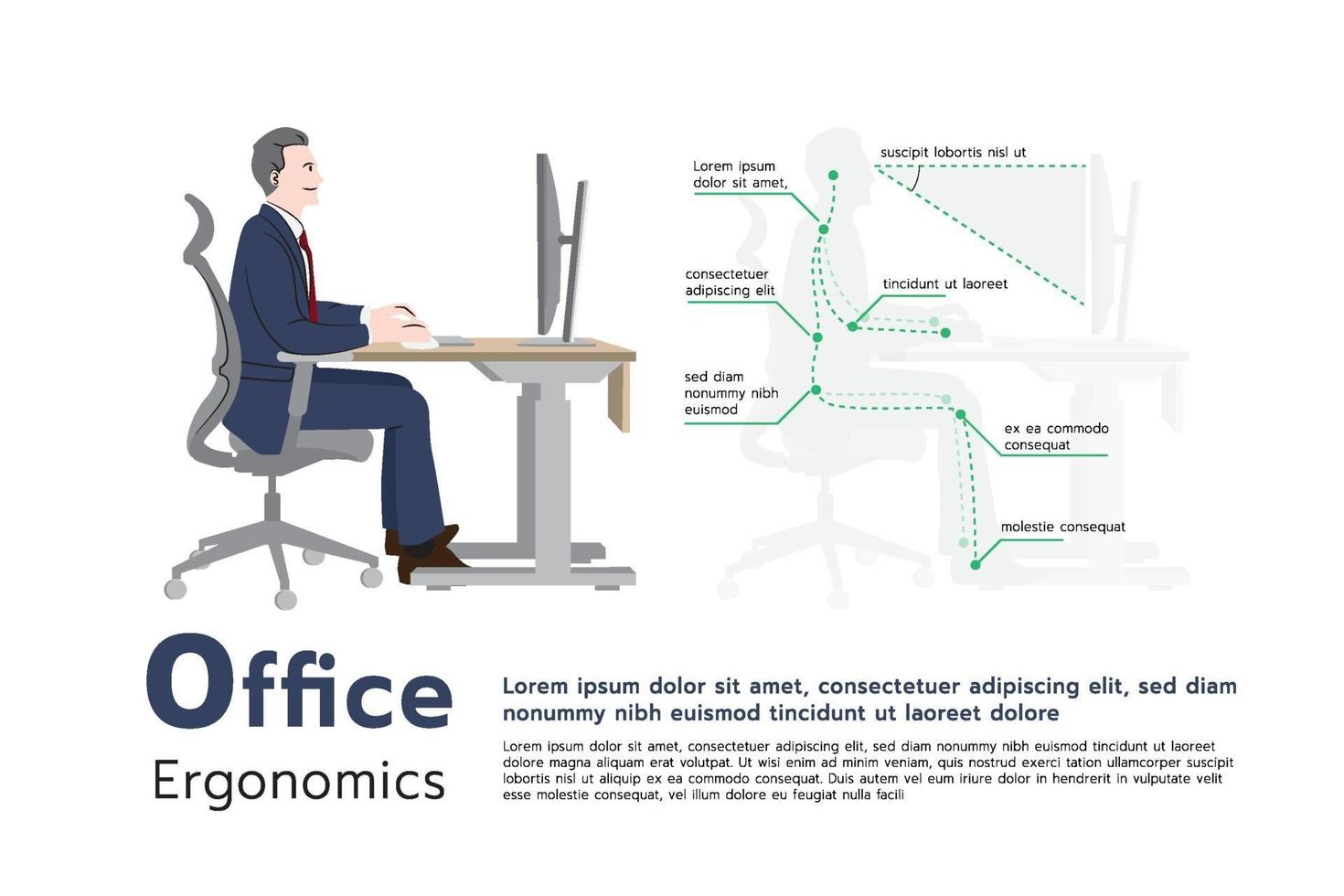 Lorem ipsum dolor sit amet,

suscipit lobortis nisl ut

consectetuer adipiscing elit

tincidunt ut laoreet

sed diam nonummy nibh euismod

ex ea commodo consequat

molestie consequat

Office

Ergonomics

Lorem ipsum dolor sit amet, consectetuer adipiscing elit, sed diam nonummy nibh euismod tincidunt ut laoreet dolore

Lorem ipsum dolor sit amet, consectetuer adipiscing elit, sed diam nonummy nibh euismod tincidunt ut laoreet dolore magna aliquam erat volutpat. Ut wisi enim ad minim veniam, quis nostrud exerci tation ullamcorper suscipit lobortis nisl ut aliquip ex ea commodo consequat. Duis autem vel eum iriure dolor in hendrerit in vulputate velit esse molestie consequat, vel illum dolore eu feugiat nulla facili