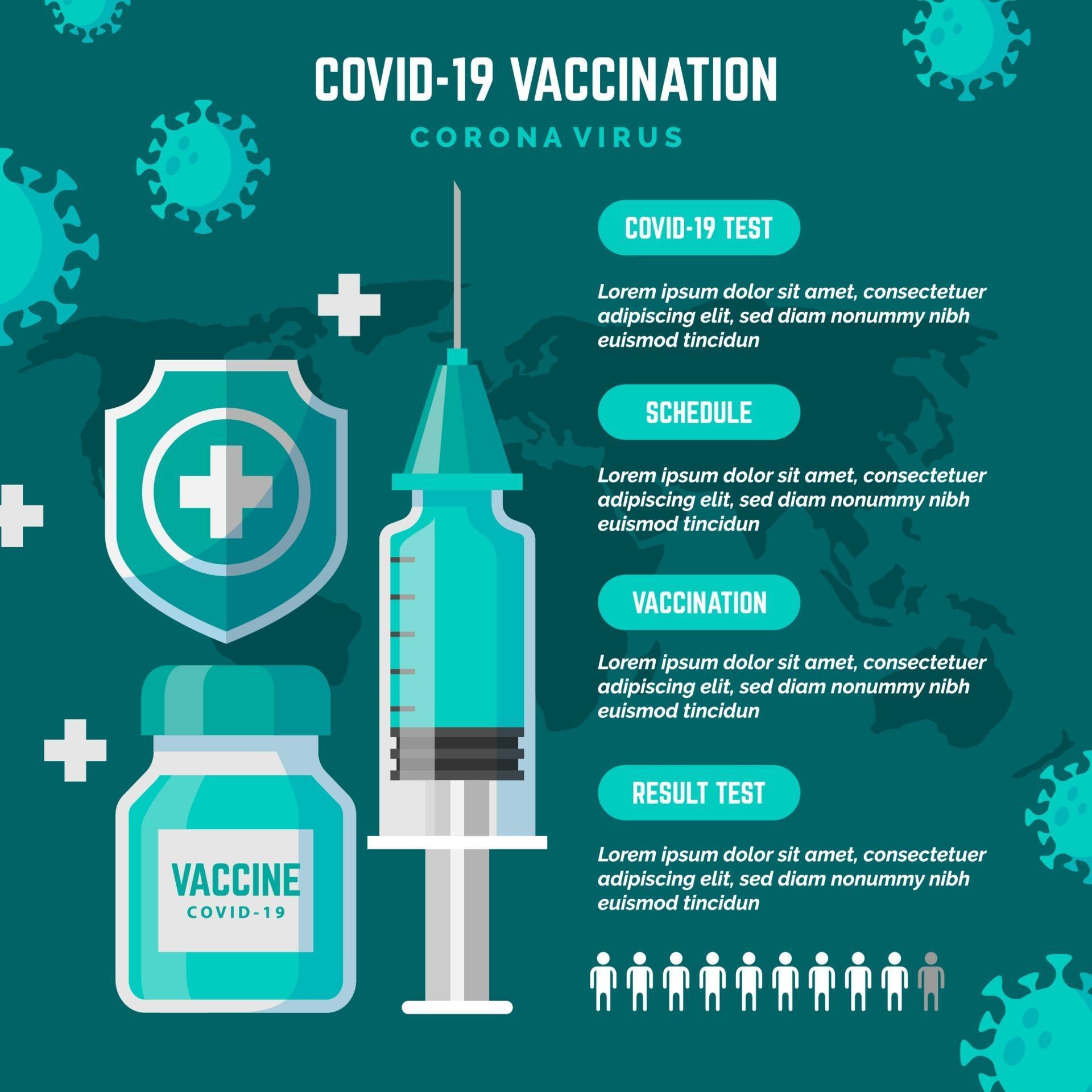 COVID-19 VACCINATION

CORONA VIRUS

COVID-19 TEST

Lorem ipsum dolor sit amet, consectetuer adipiscing elit, sed diam nonummy nibh euismod tincidun

SCHEDULE

Lorem ipsum dolor sit amet, consectetuer adipiscing elit, sed diam nonummy nibh euismod tincidun

VACCINATION

Lorem ipsum dolor sit amet, consectetuer adipiscing elit, sed diam nonummy nibh euismod tincidun

RESULT TEST

Lorem ipsum dolor sit amet, consectetuer adipiscing elit, sed diam nonummy nibh euismod tincidun

VACCINE
COVID-19