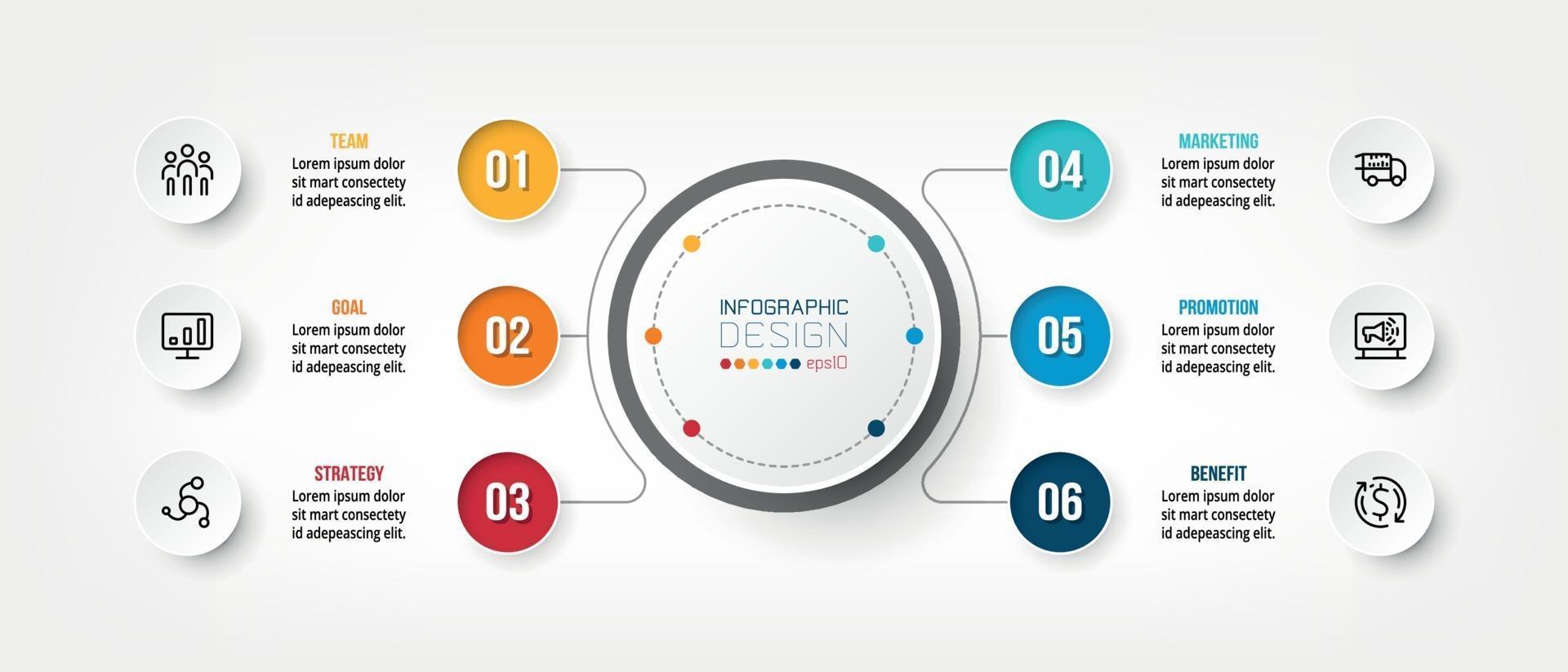 TEAM
Lorem ipsum dolor sit mart consectety id adepeascing elit.

01

GOAL
Lorem ipsum dolor sit mart consectety id adepeascing elit.

02

STRATEGY
Lorem ipsum dolor sit mart consectety id adepeascing elit.

03

INFOGRAPHIC
DESIGN
eps10

04

MARKETING
Lorem ipsum dolor sit mart consectety id adepeascing elit.

05

PROMOTION
Lorem ipsum dolor sit mart consectety id adepeascing elit.

06

BENEFIT
Lorem ipsum dolor sit mart consectety id adepeascing elit.