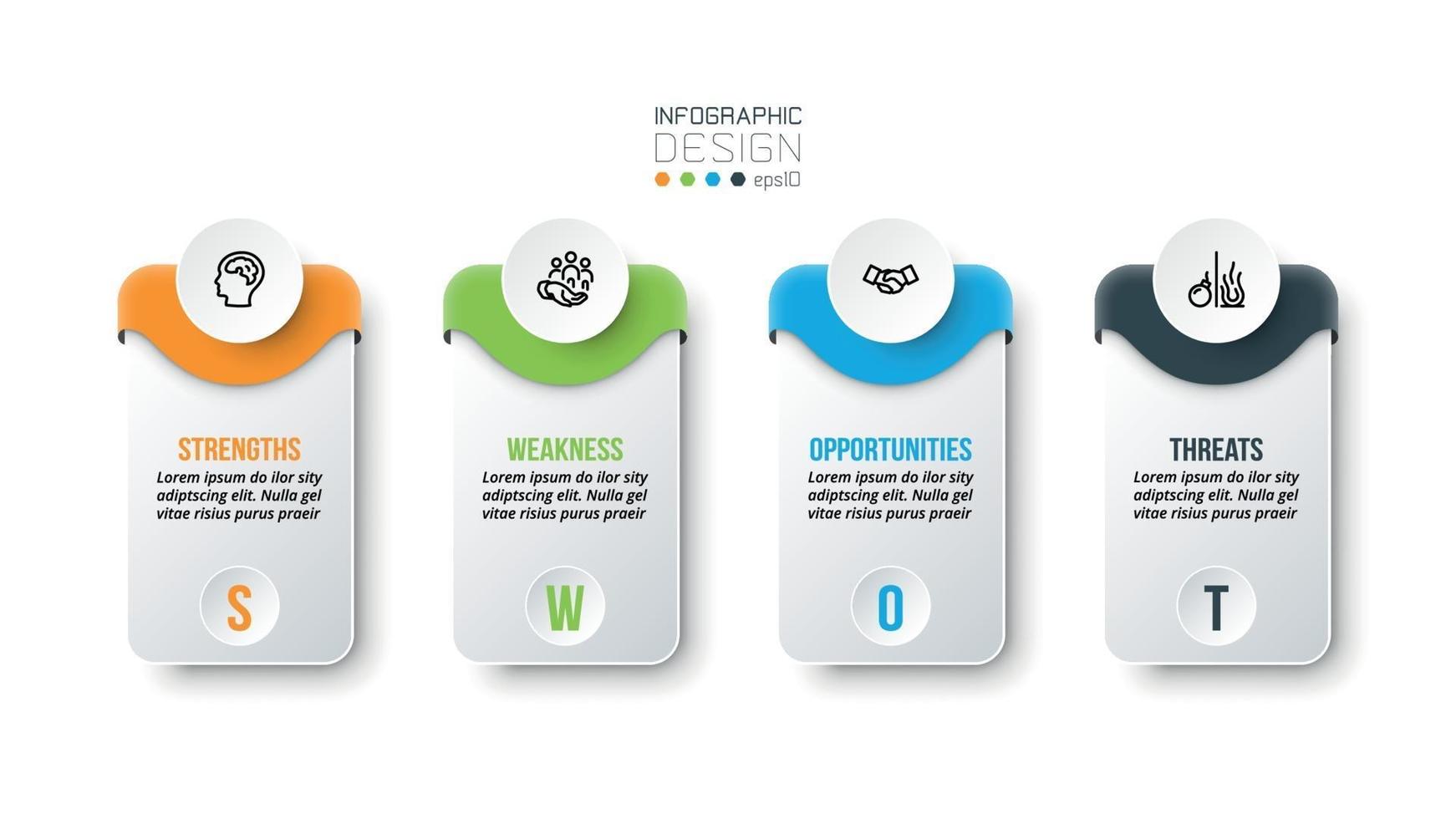 INFOGRAPHIC
DESIGN
eps10

STRENGTHS
Lorem ipsum do ilor sity adiptscing elit. Nulla gel vitae risius purus praeir

S

WEAKNESS
Lorem ipsum do ilor sity adiptscing elit. Nulla gel vitae risius purus praeir

W

OPPORTUNITIES
Lorem ipsum do ilor sity adiptscing elit. Nulla gel vitae risius purus praeir

O

THREATS
Lorem ipsum do ilor sity adiptscing elit. Nulla gel vitae risius purus praeir

T