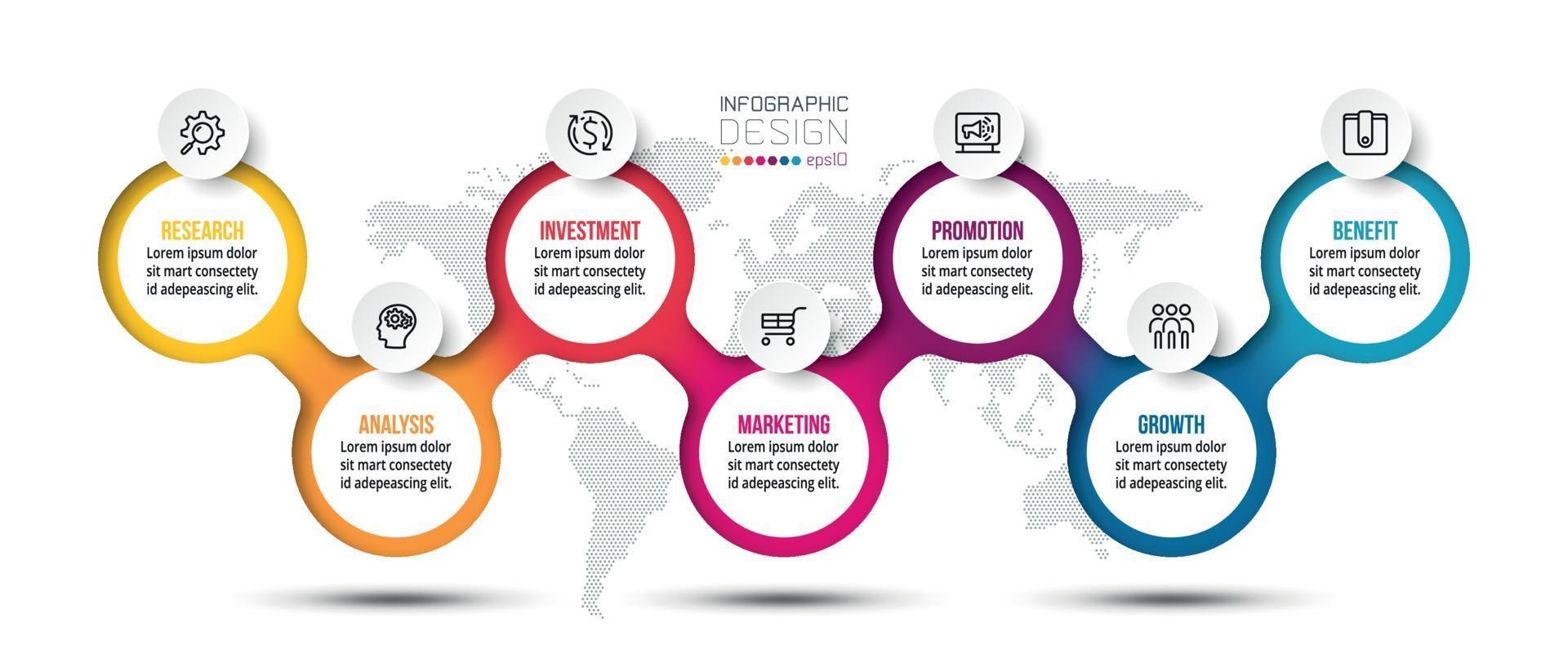 INFOGRAPHIC
DESIGN
eps10

RESEARCH
Lorem ipsum dolor sit mart consectety id adepeascing elit.

ANALYSIS
Lorem ipsum dolor sit mart consectety id adepeascing elit.

INVESTMENT
Lorem ipsum dolor sit mart consectety id adepeascing elit.

MARKETING
Lorem ipsum dolor sit mart consectety id adepeascing elit.

PROMOTION
Lorem ipsum dolor sit mart consectety id adepeascing elit.

GROWTH
Lorem ipsum dolor sit mart consectety id adepeascing elit.

BENEFIT
Lorem ipsum dolor sit mart consectety id adepeascing elit.