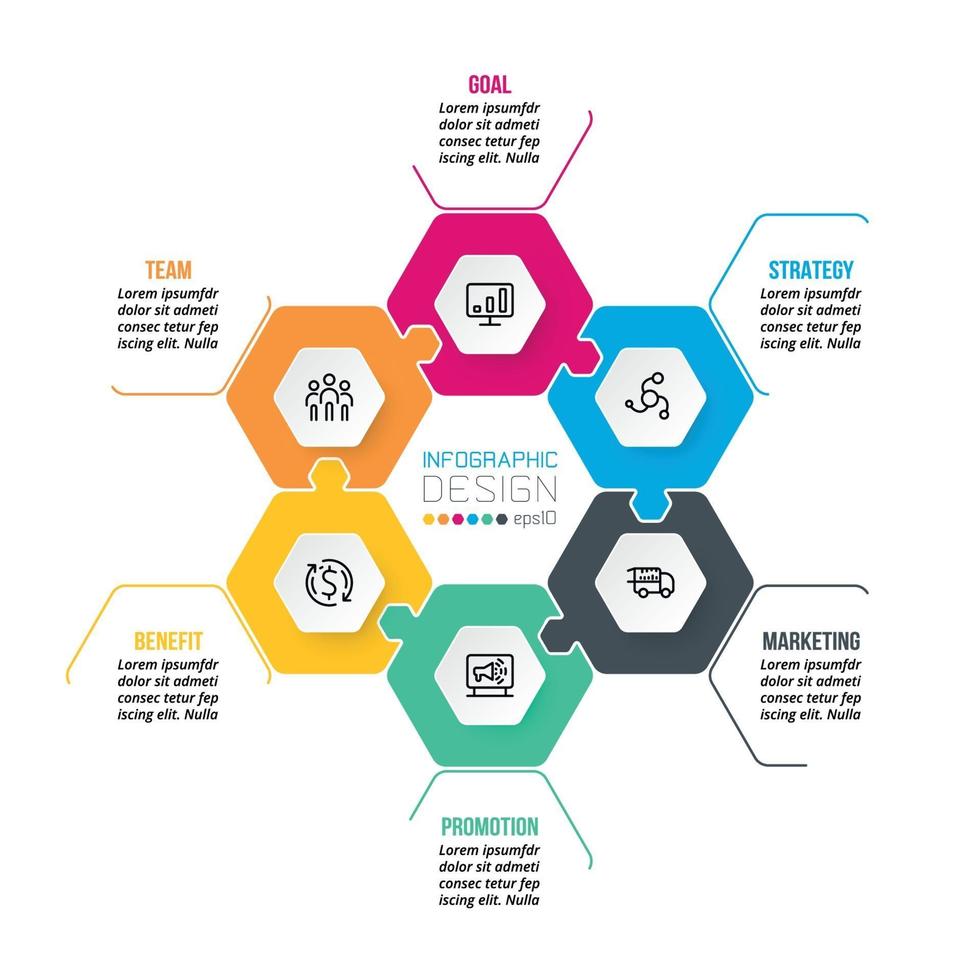 GOAL
Lorem ipsumfdr dolor sit admeti consec tetur fep iscing elit. Nulla

TEAM
Lorem ipsumfdr dolor sit admeti consec tetur fep iscing elit. Nulla

STRATEGY
Lorem ipsumfdr dolor sit admeti consec tetur fep iscing elit. Nulla

INFOGRAPHIC
DESIGN
eps10

BENEFIT
Lorem ipsumfdr dolor sit admeti consec tetur fep iscing elit. Nulla

MARKETING
Lorem ipsumfdr dolor sit admeti consec tetur fep iscing elit. Nulla

PROMOTION
Lorem ipsumfdr dolor sit admeti consec tetur fep iscing elit. Nulla